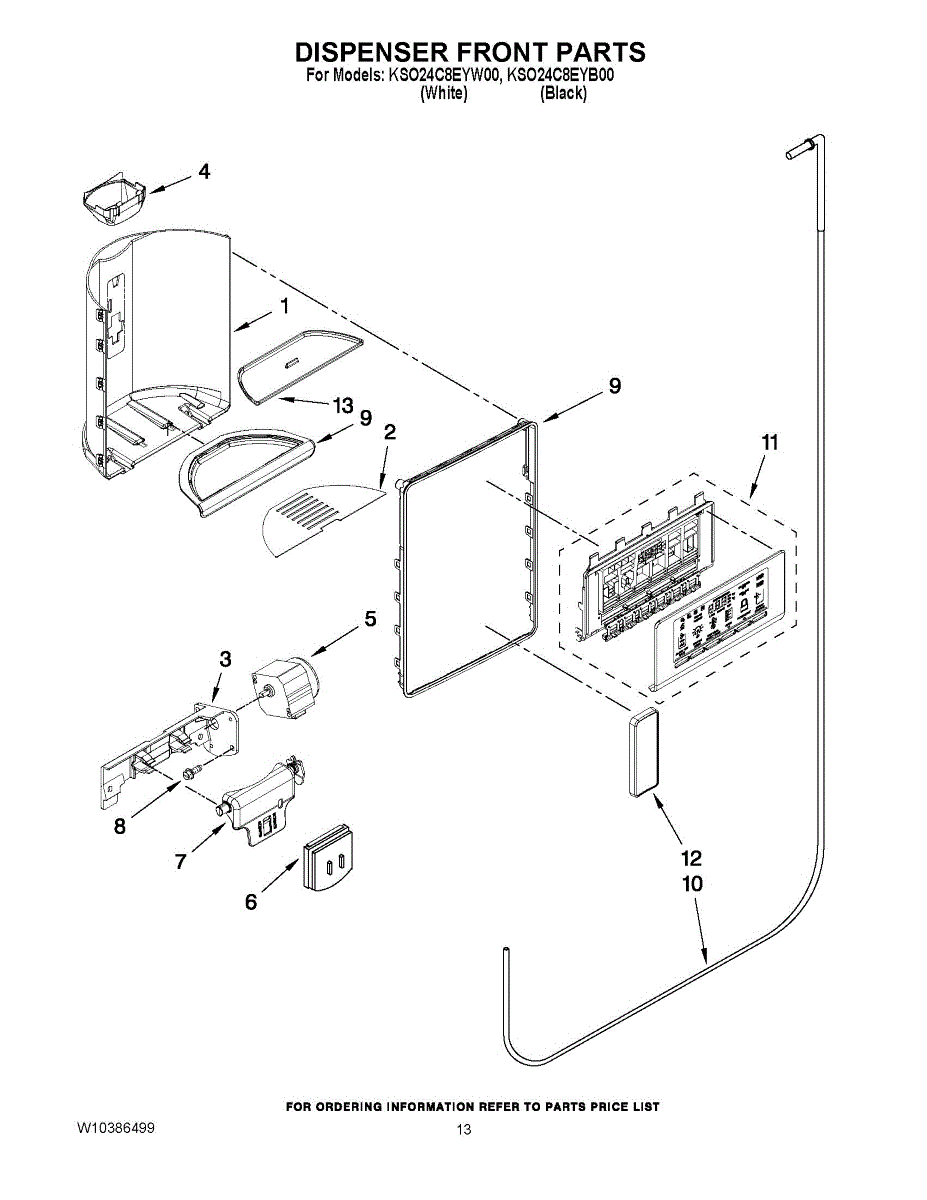 DISPENSER FRONT PARTS
For Models: KSO24C8EYW00, KSO24C8EYB00
(White) (Black)

4
1
13
9
2
9
11
5
3
8
7
6
12
10

FOR ORDERING INFORMATION REFER TO PARTS PRICE LIST
W10386499
13