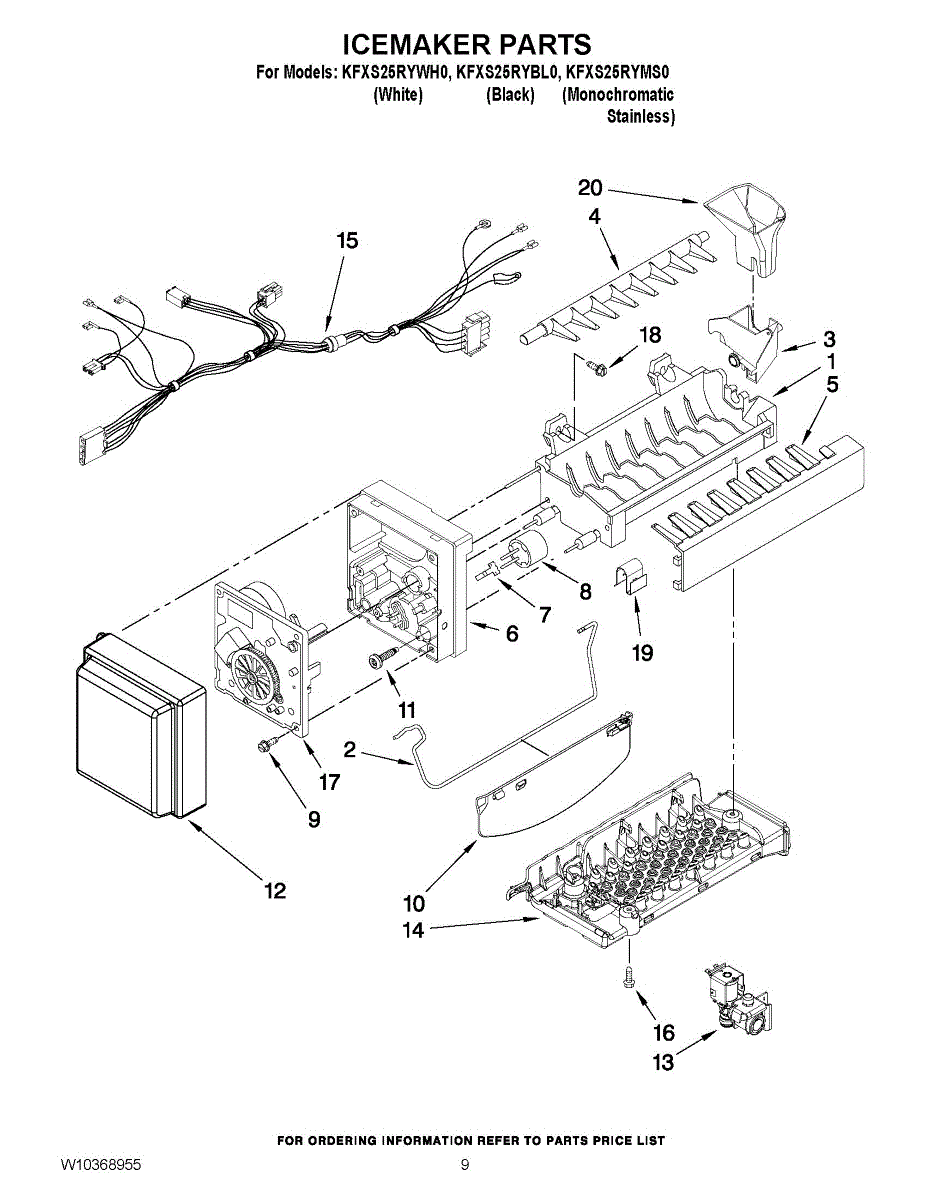 ICEMAKER PARTS
For Models: KFXS25RYWH0, KFXS25RYBL0, KFXS25RYMS0
(White) (Black) (Monochromatic Stainless)

20
4
15
18
3
1
5
8
7
6
19
11
2
17
9
12
10
14
16
13

FOR ORDERING INFORMATION REFER TO PARTS PRICE LIST
W10368955
9