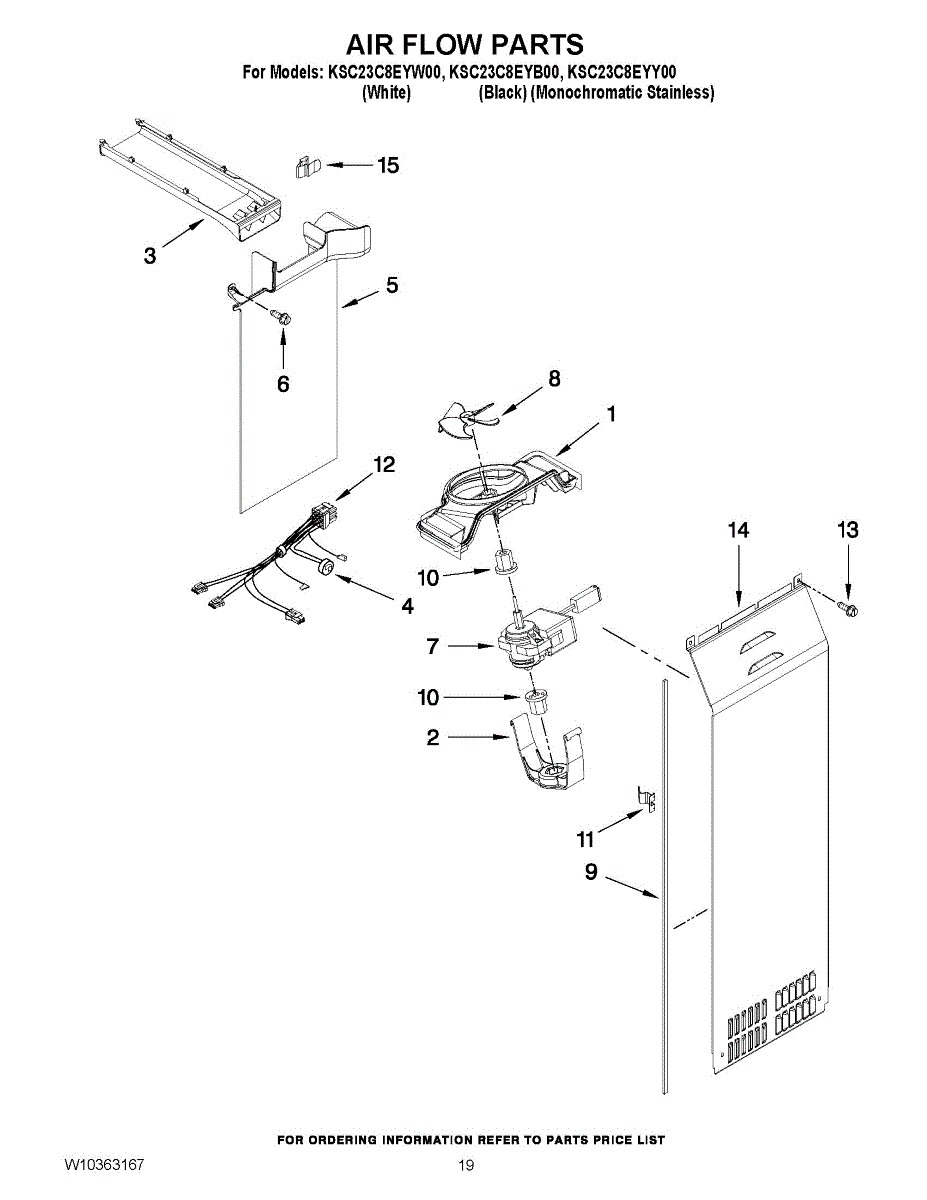 AIR FLOW PARTS
For Models: KSC23C8EYW00, KSC23C8EYB00, KSC23C8EYY00
(White) (Black) (Monochromatic Stainless)

15
3
5
6
8
1
12
14
13
10
4
7
10
2
11
9

FOR ORDERING INFORMATION REFER TO PARTS PRICE LIST

W10363167

19