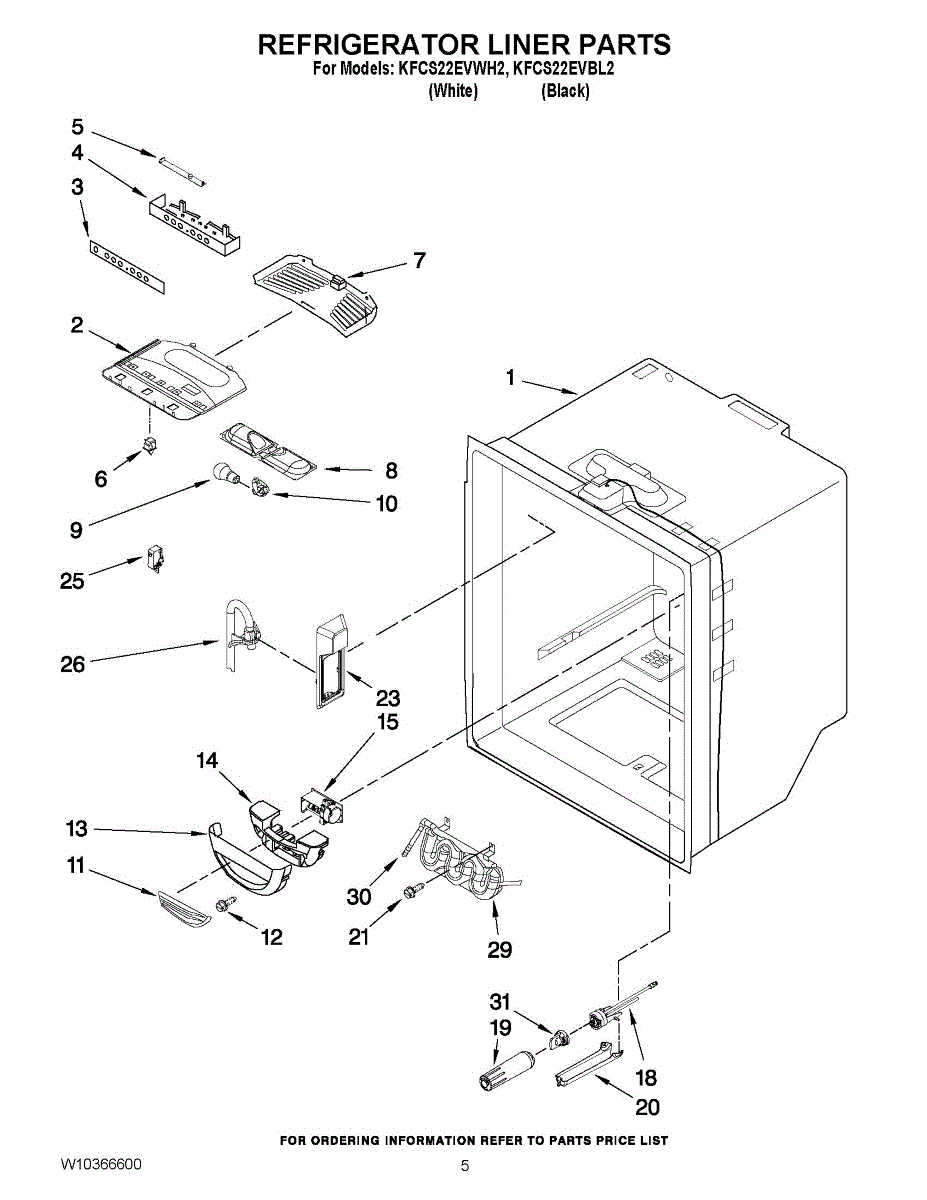 REFRIGERATOR LINER PARTS
For Models: KFCS22EVWH2, KFCS22EVBL2
(White) (Black)

5
4
3
7
2
1
6
8
9
10
25
26
23
15
14
13
11
12
30
21
29
31
19
18
20

FOR ORDERING INFORMATION REFER TO PARTS PRICE LIST

W10366600
5