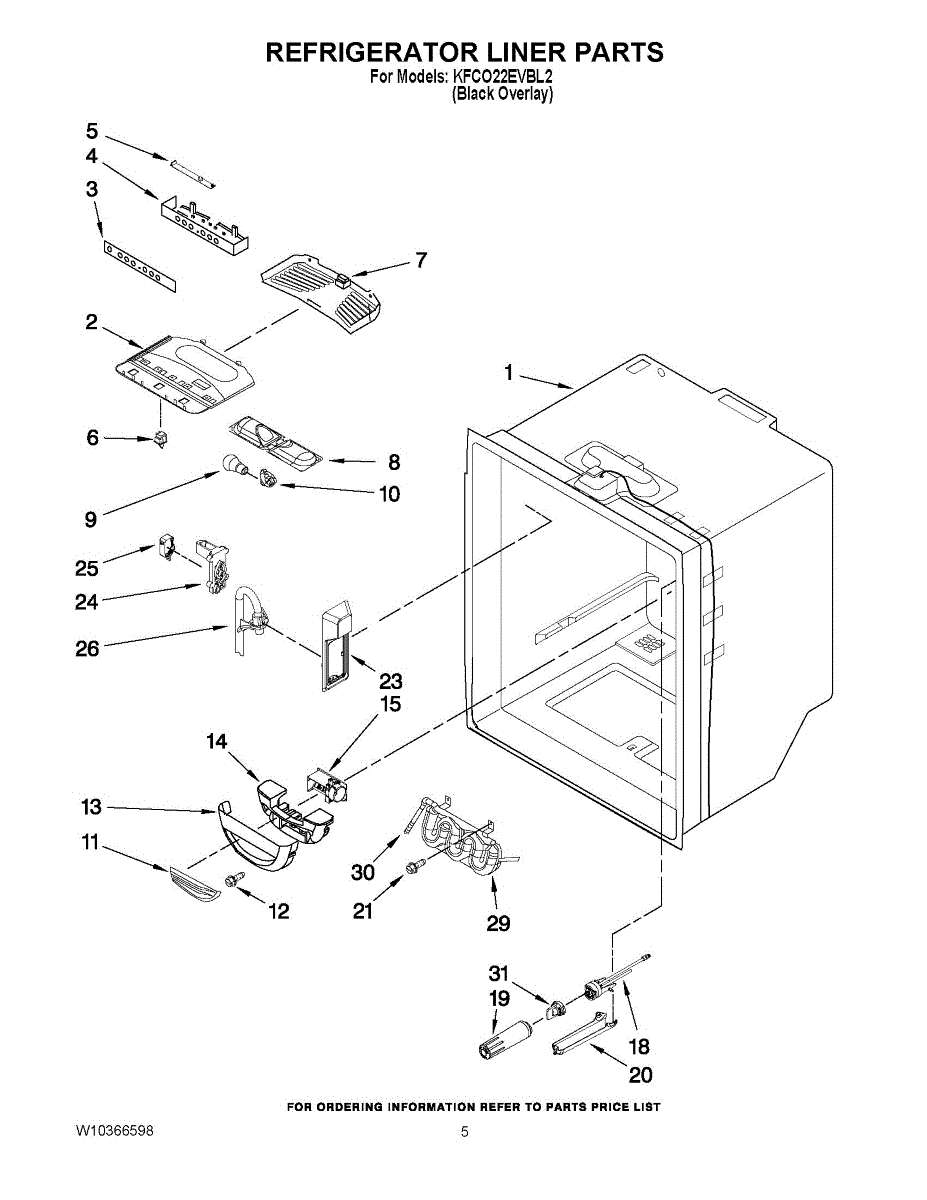 REFRIGERATOR LINER PARTS
For Models: KFCO22EVBL2
(Black Overlay)

5
4
3
7
2
1
6
8
9
10
25
24
26
23
15
14
13
11
12
30
21
29
31
19
18
20

FOR ORDERING INFORMATION REFER TO PARTS PRICE LIST

W10366598

5