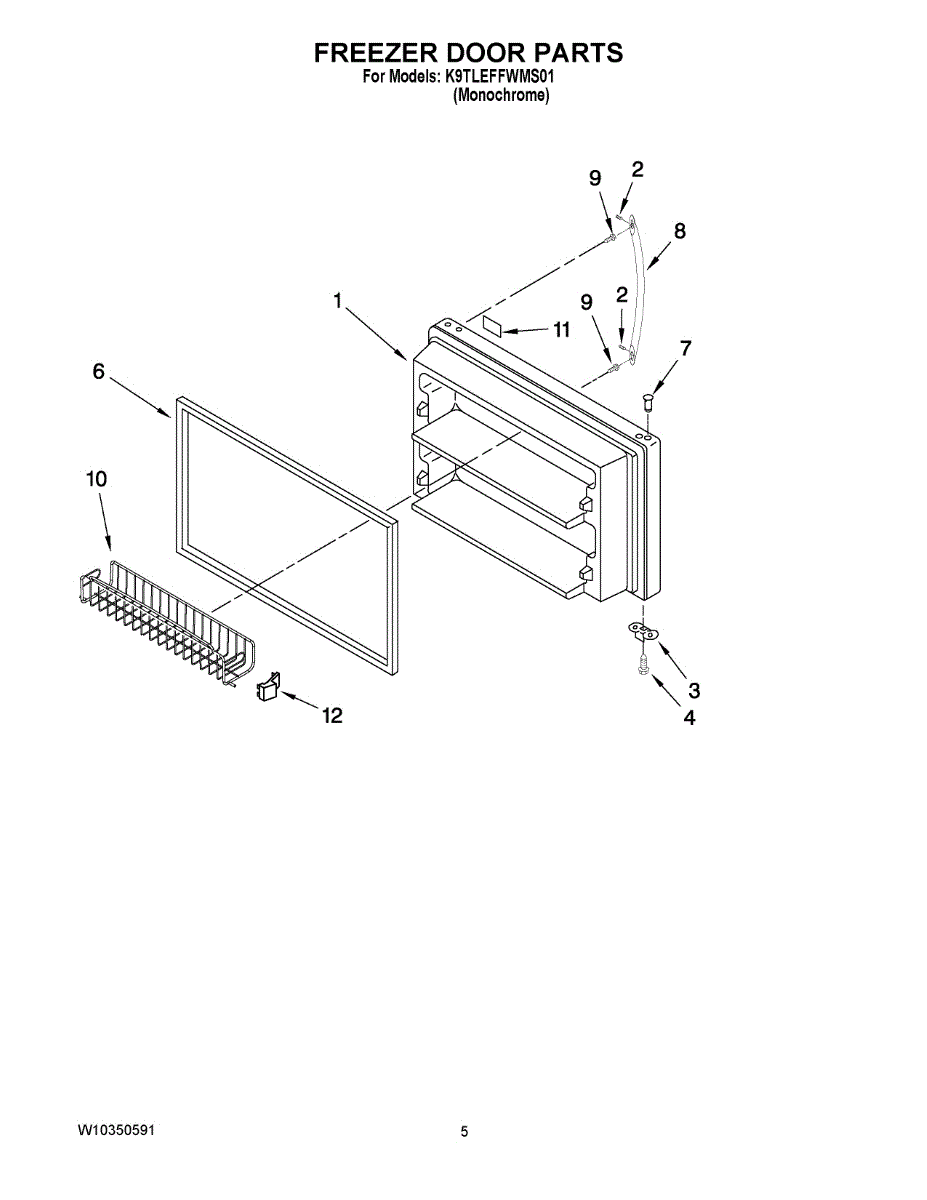 FREEZER DOOR PARTS
For Models: K9TLEFFWMS01
(Monochrome)

9
2
8
1
9
2
11
7
6
10
3
4
12

W10350591

5