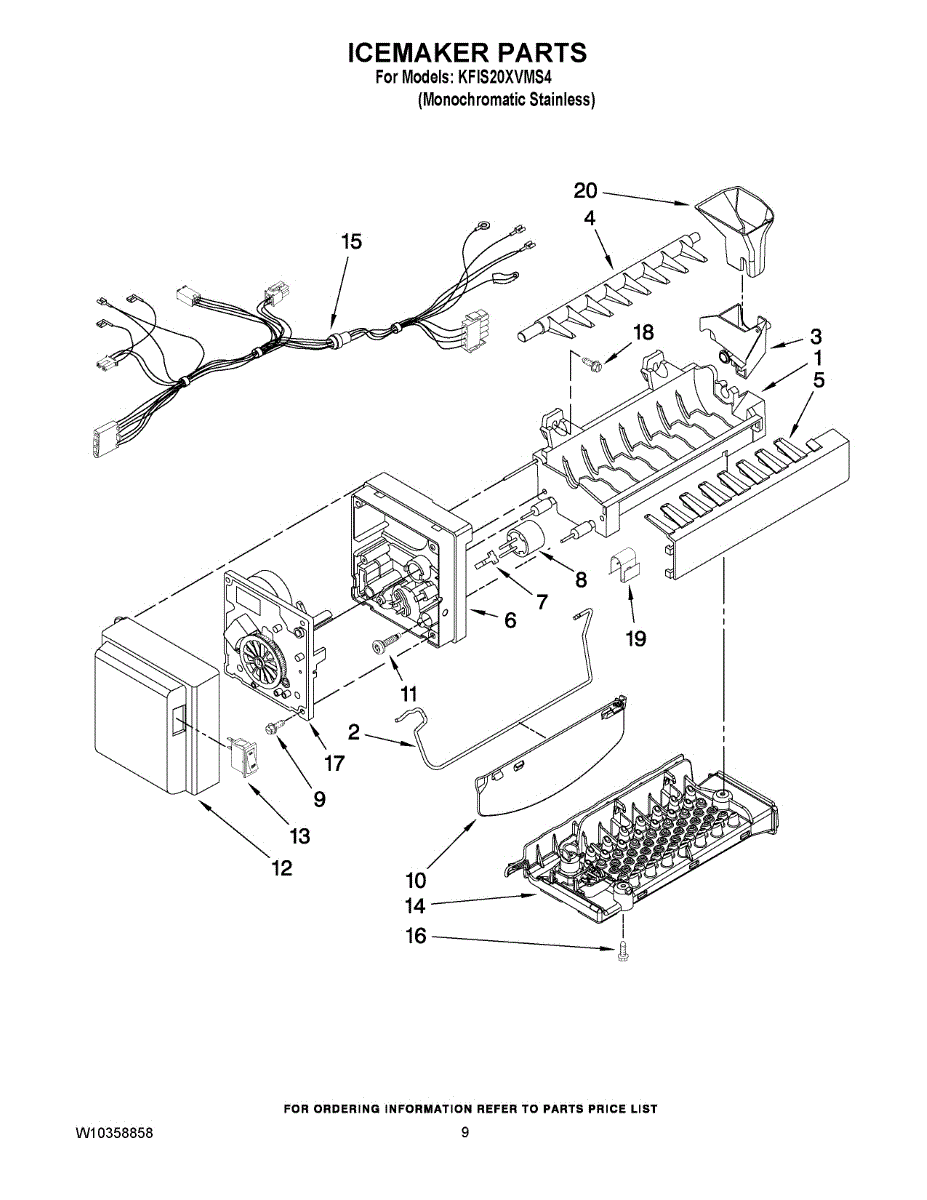 ICEMAKER PARTS
For Models: KFIS20XVMS4
(Monochromatic Stainless)

20
4
15
18
3
1
5
8
7
6
19
11
2
17
9
13
12
10
14
16

FOR ORDERING INFORMATION REFER TO PARTS PRICE LIST

W10358858
9