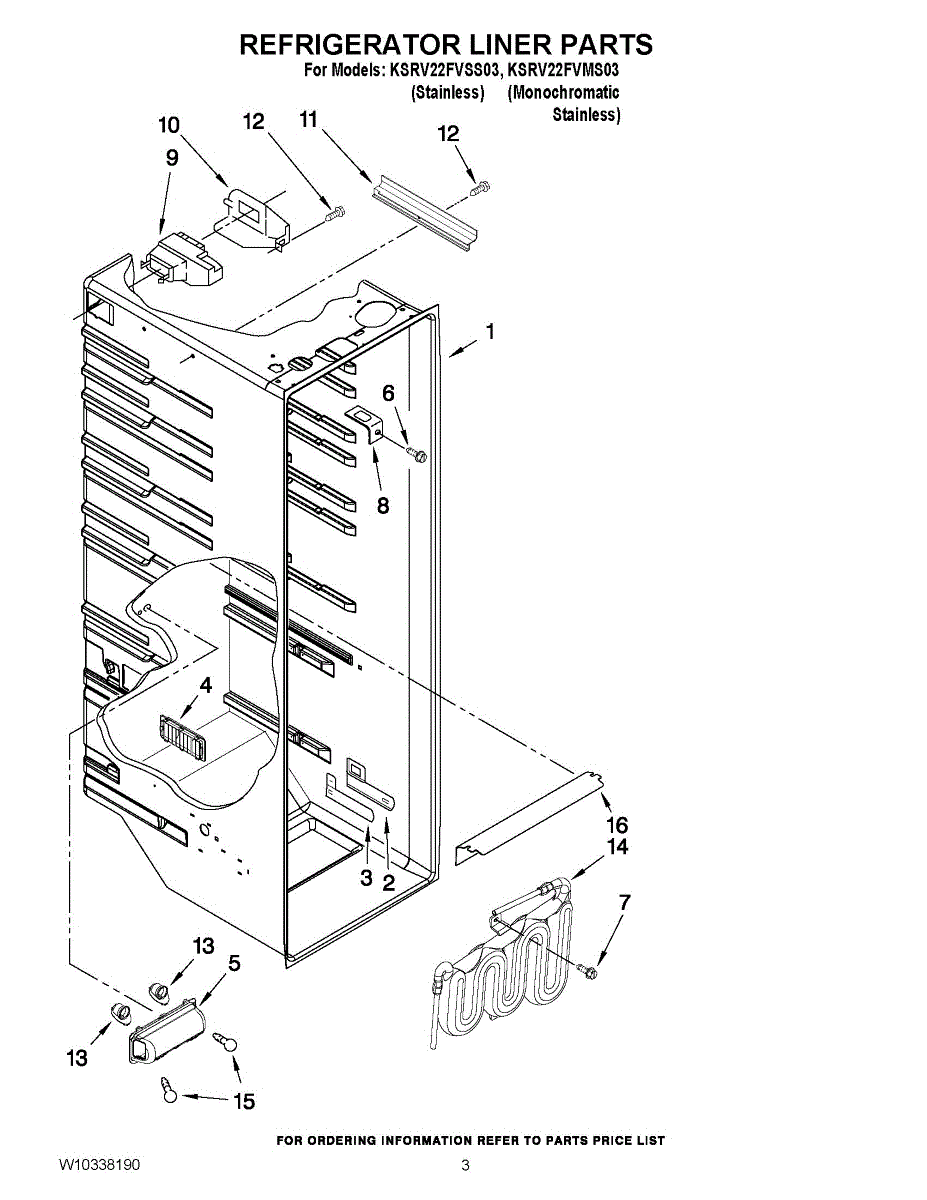 REFRIGERATOR LINER PARTS
For Models: KSRV22FVSS03, KSRV22FVMS03
(Stainless) (Monochromatic Stainless)

10
12
11
12
9
1
6
8
4
16
14
3
2
7
13
5
13
15

FOR ORDERING INFORMATION REFER TO PARTS PRICE LIST

W10338190
3