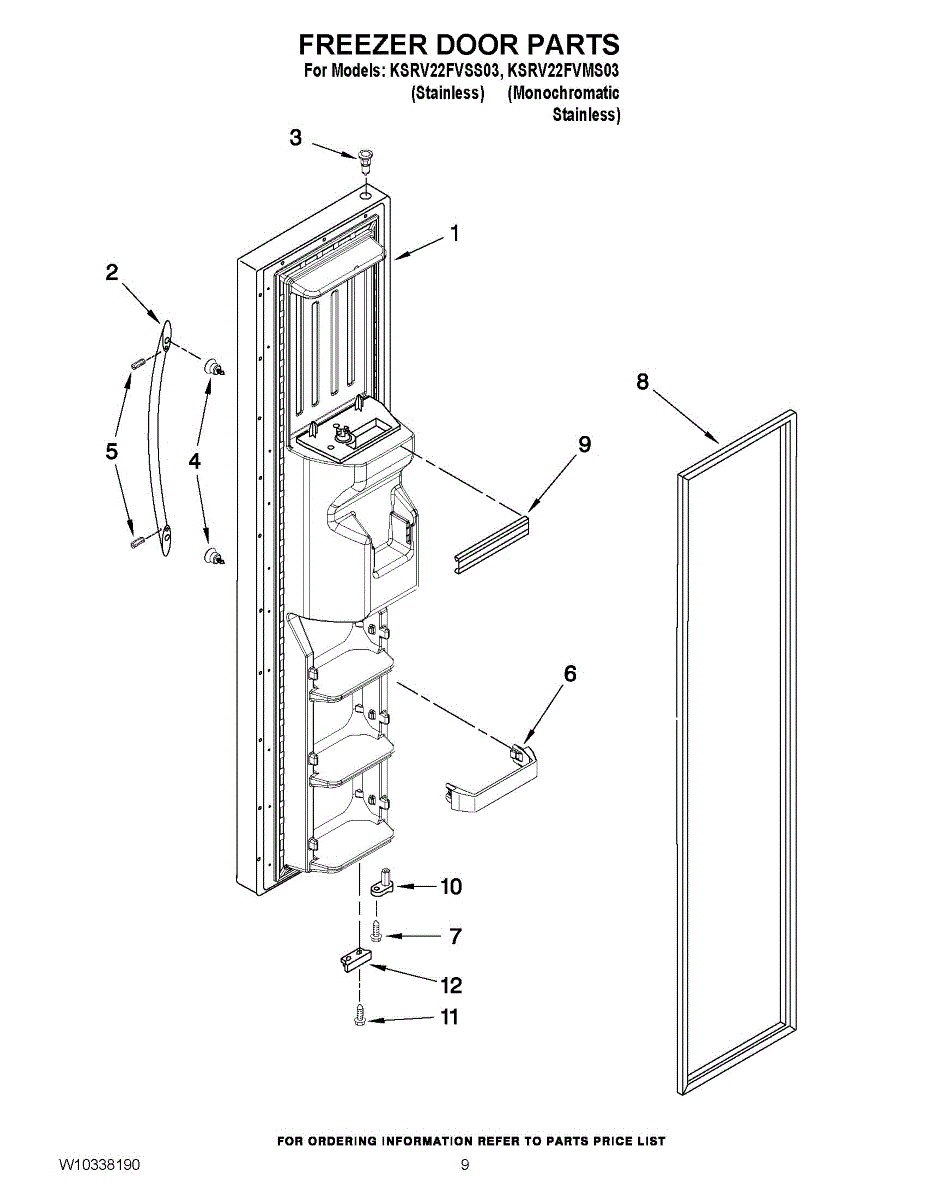 FREEZER DOOR PARTS
For Models: KSRV22FVSS03, KSRV22FVMS03
(Stainless) (Monochromatic Stainless)

3
1
2
5
4
8
9
6
10
7
12
11

FOR ORDERING INFORMATION REFER TO PARTS PRICE LIST

W10338190
9