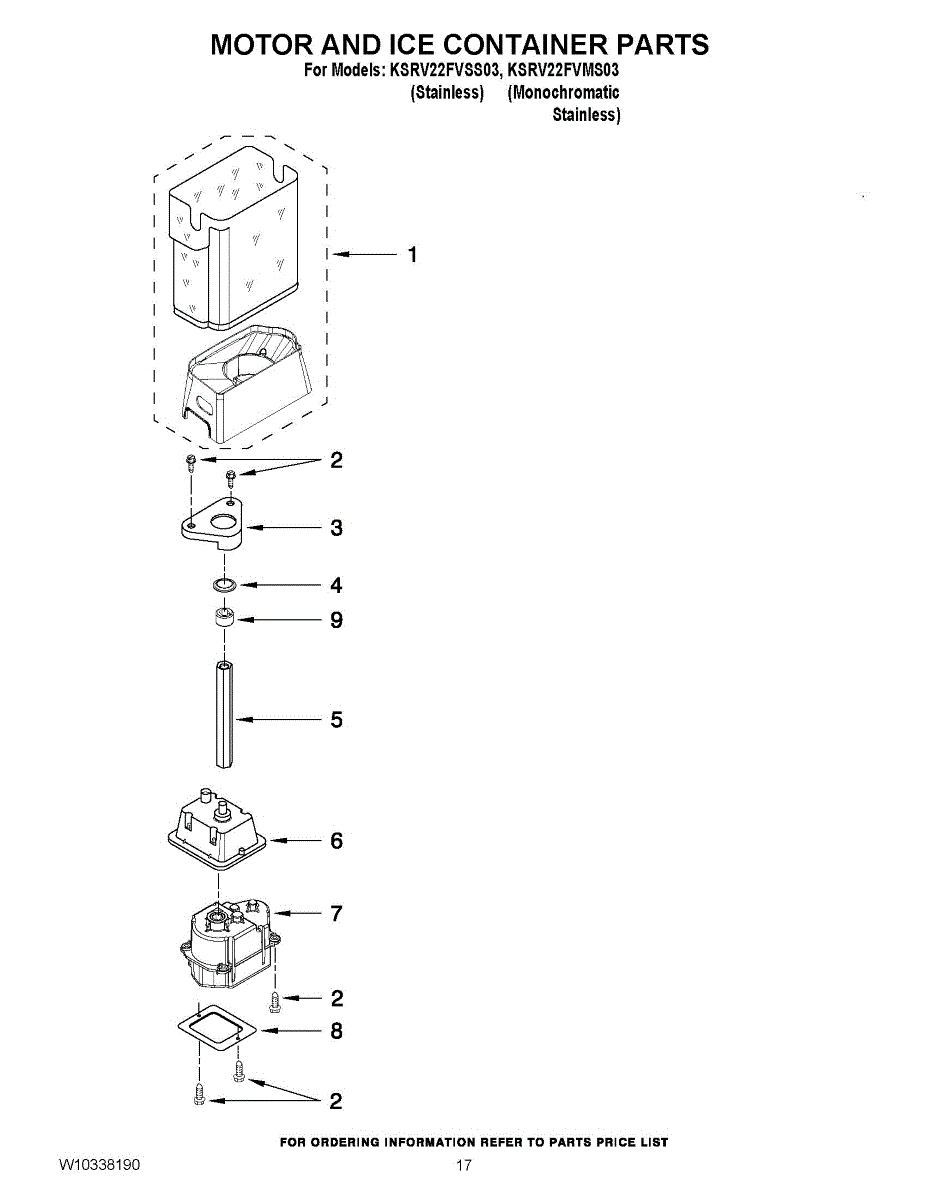 MOTOR AND ICE CONTAINER PARTS
For Models: KSRV22FVSS03, KSRV22FVMS03
(Stainless) (Monochromatic Stainless)

1

2

3

4

9

5

6

7

2

8

2

FOR ORDERING INFORMATION REFER TO PARTS PRICE LIST

W10338190

17