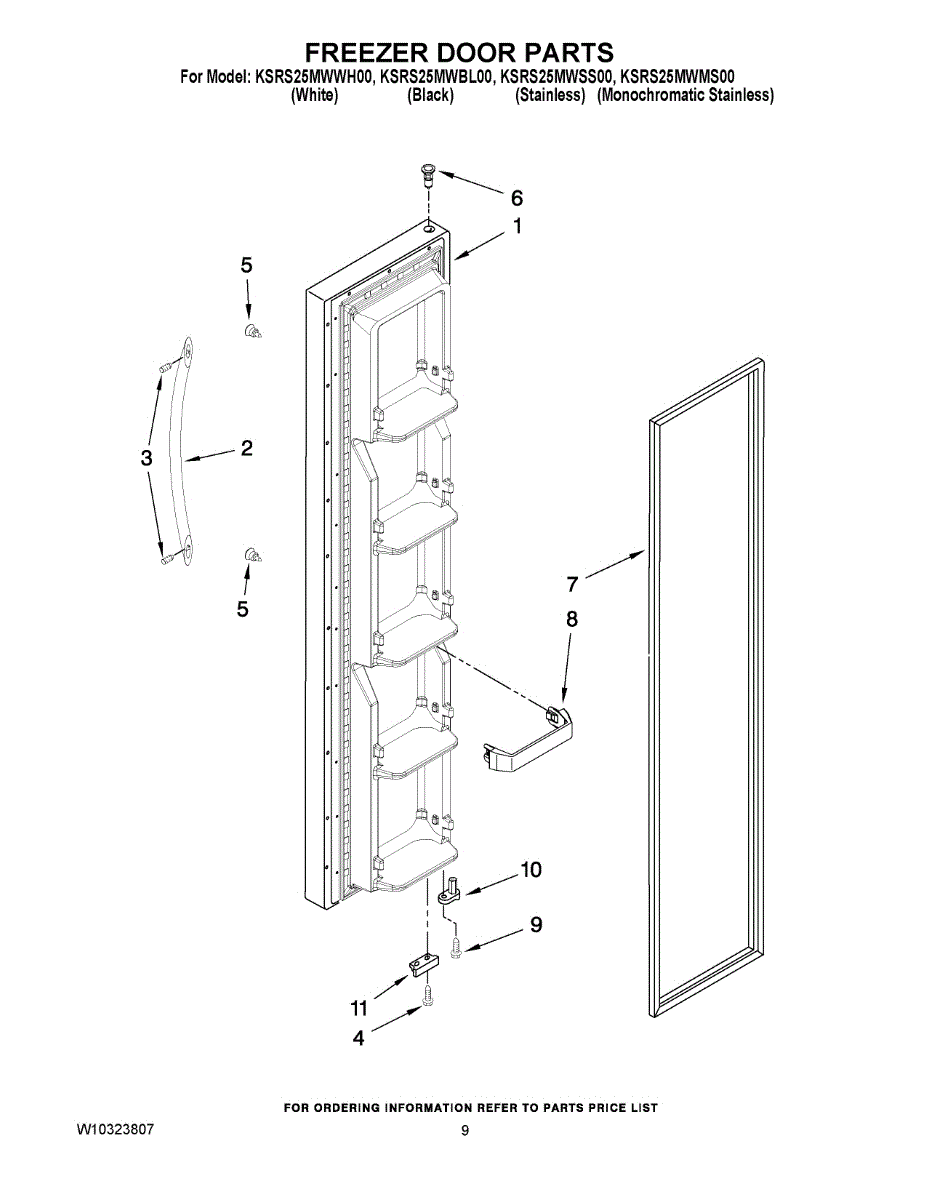 FREEZER DOOR PARTS
For Model: KSRS25MWWH00, KSRS25MWBL00, KSRS25MWSS00, KSRS25MWMS00
(White) (Black) (Stainless) (Monochromatic Stainless)

6
1
5
3
2
5
7
8
10
9
11
4

FOR ORDERING INFORMATION REFER TO PARTS PRICE LIST
W10323807
9