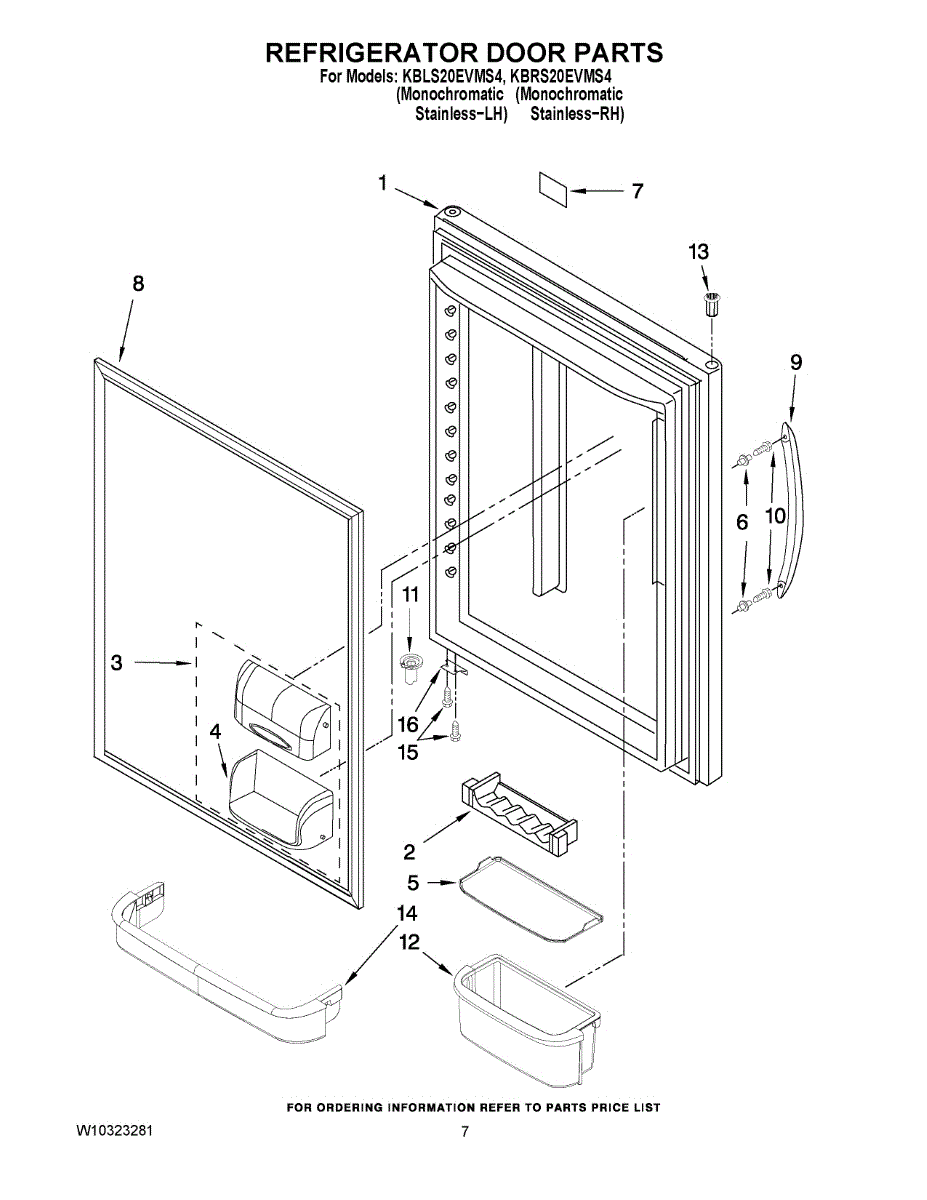 REFRIGERATOR DOOR PARTS
For Models: KBLS20EVMS4, KBRS20EVMS4
(Monochromatic (Monochromatic
Stainless-LH) Stainless-RH)

1
7
13
8
9
6
10
11
3
16
15
4
2
5
14
12

FOR ORDERING INFORMATION REFER TO PARTS PRICE LIST

W10323281

7