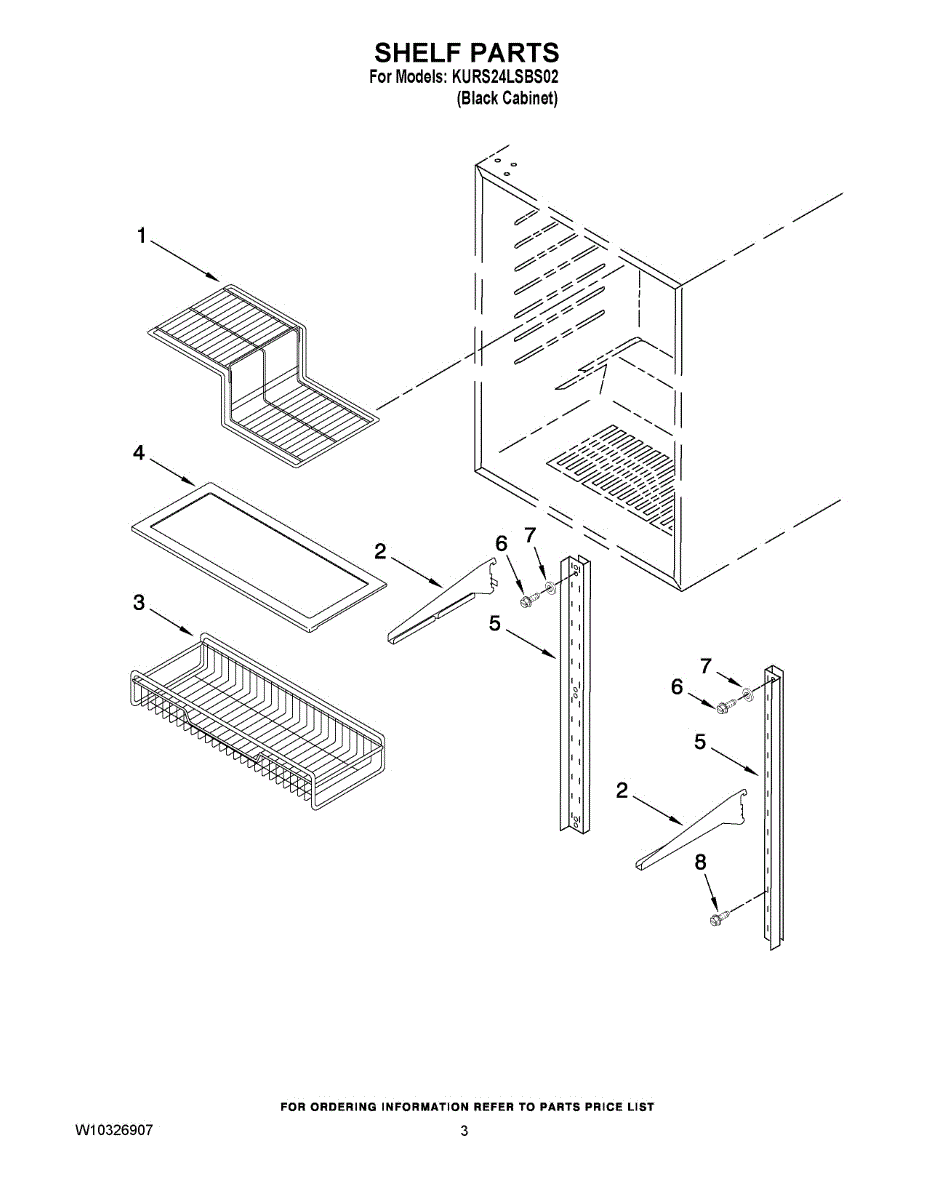 SHELF PARTS
For Models: KURS24LSBS02
(Black Cabinet)

1

4

2

6

7

3

5

7

6

5

2

8

FOR ORDERING INFORMATION REFER TO PARTS PRICE LIST

W10326907

3