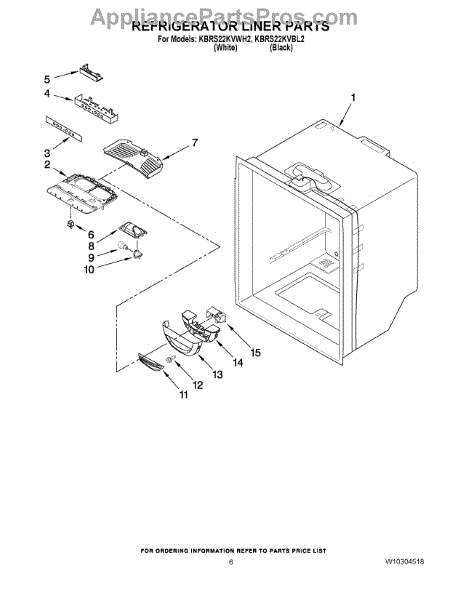 AppliancePartsPros.com

REFRIGERATOR LINER PARTS

For Models: KBRS22KVWH2, KBRS22KVBL2
(White) (Black)

5
4
3
2
7
1
6
8
9
10
15
14
13
12
11

FOR ORDERING INFORMATION REFER TO PARTS PRICE LIST

6

W10304518