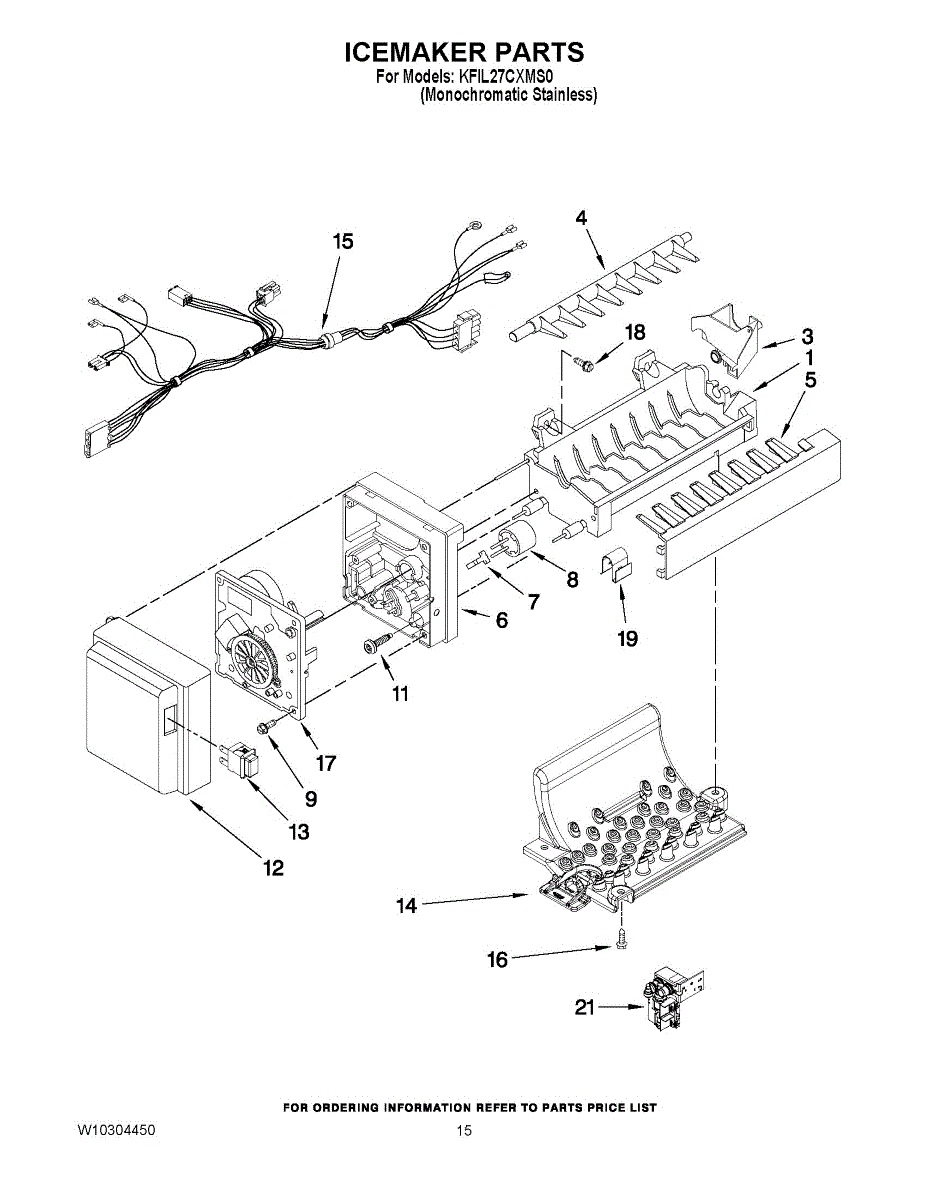 ICEMAKER PARTS
For Models: KFIL27CXMS0
(Monochromatic Stainless)

15
4
18
3
1
5
8
7
6
19
11
17
9
13
12
14
16
21

FOR ORDERING INFORMATION REFER TO PARTS PRICE LIST
W10304450
15