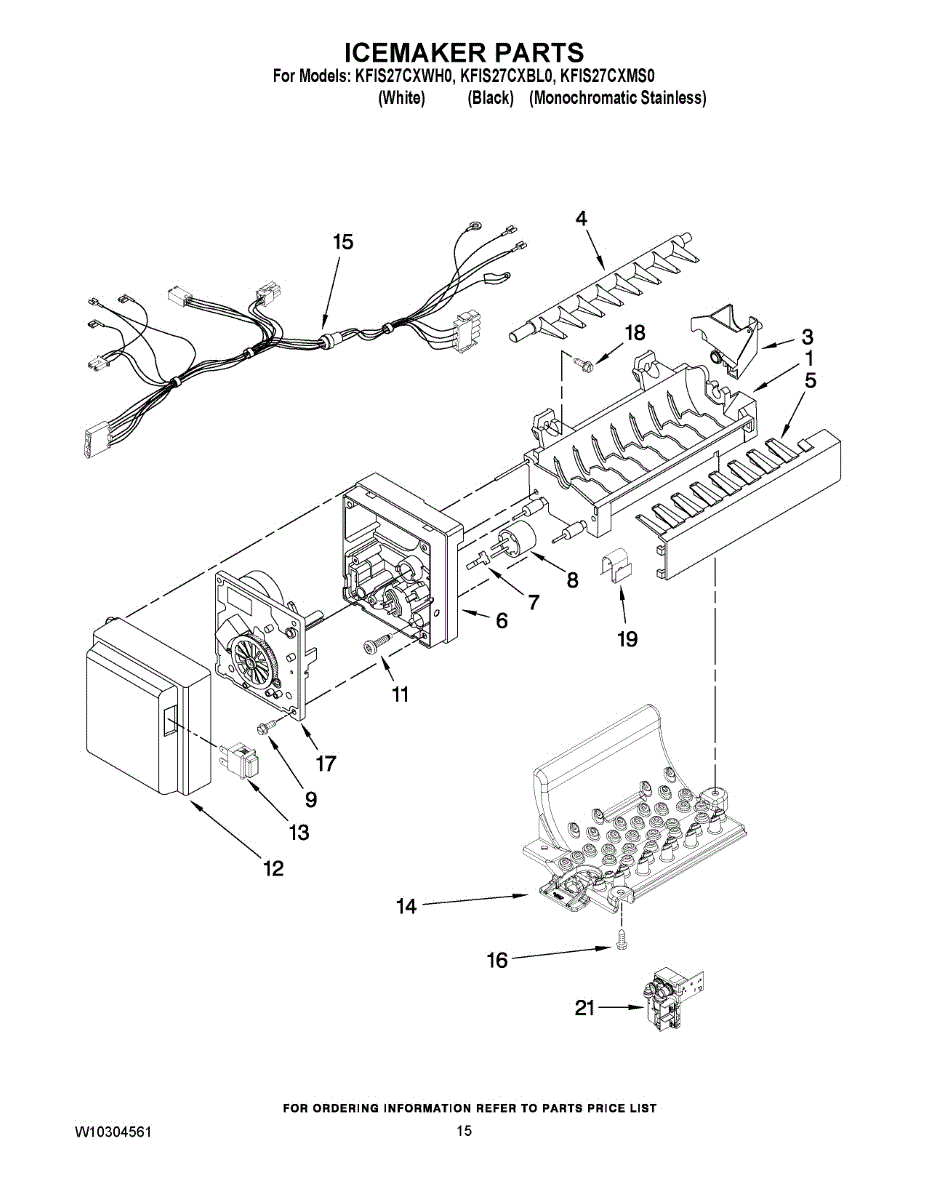 ICEMAKER PARTS
For Models: KFIS27CXWH0, KFIS27CXBL0, KFIS27CXMS0
(White) (Black) (Monochromatic Stainless)

15
4
18
3
1
5
8
7
6
19
11
17
9
13
12
14
16
21

FOR ORDERING INFORMATION REFER TO PARTS PRICE LIST
W10304561
15