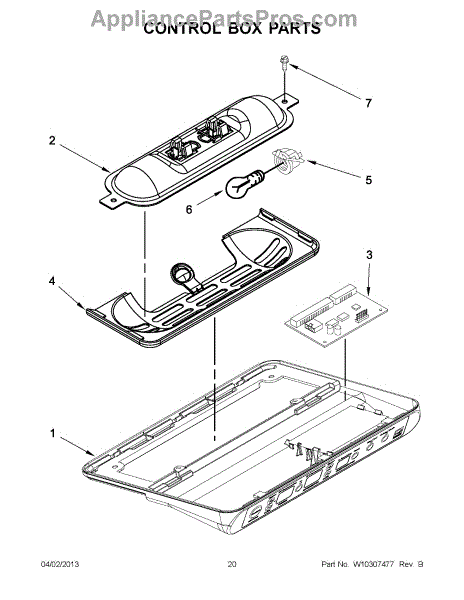 AppliancePartsPros.com
CONTROL BOX PARTS

7
2
5
6
3
4
1

04/02/2013
20
Part No. W10307477 Rev. B