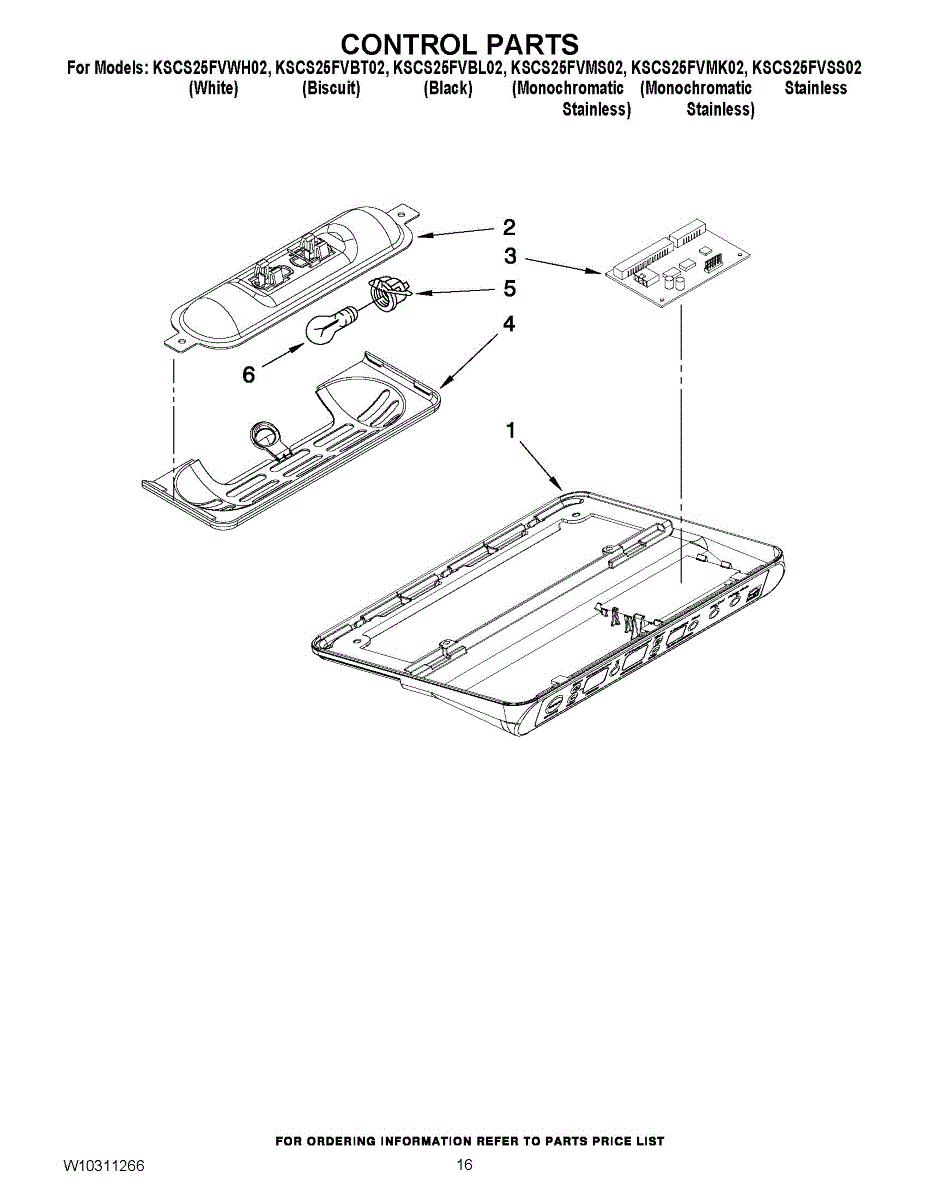 CONTROL PARTS

For Models: KSCS25FVWH02, KSCS25FVBT02, KSCS25FVBL02, KSCS25FVMS02, KSCS25FVMK02, KSCS25FVSS02
(White) (Biscuit) (Black) (Monochromatic Stainless) (Monochromatic Stainless) Stainless

2
3
5
4
6
1

FOR ORDERING INFORMATION REFER TO PARTS PRICE LIST

W10311266

16