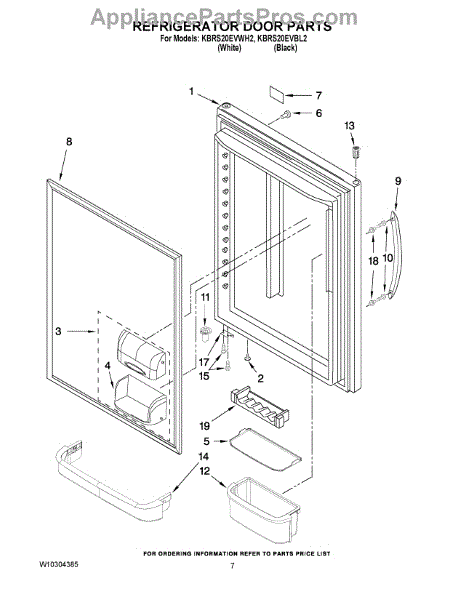 AppliancePartsPros.com
REFRIGERATOR DOOR PARTS
For Models: KBRS20EVWH2, KBRS20EVBL2
(White) (Black)

1
7
6
13
8
9
18
10
11
3
17
15
2
4
19
5
14
12

FOR ORDERING INFORMATION REFER TO PARTS PRICE LIST
W10304385
7