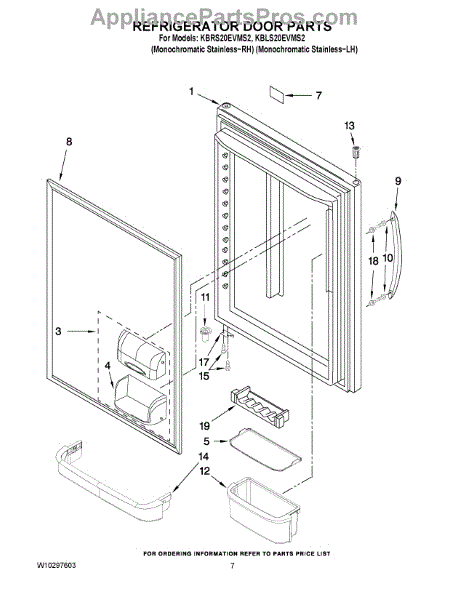 AppliancePartsPros.com
REFRIGERATOR DOOR PARTS
For Models: KBRS20EVMS2, KBLS20EVMS2
(Monochromatic Stainless-RH) (Monochromatic Stainless-LH)

1
7
13
8
9
18
10
11
3
17
15
4
19
5
14
12

FOR ORDERING INFORMATION REFER TO PARTS PRICE LIST
W10297603
7