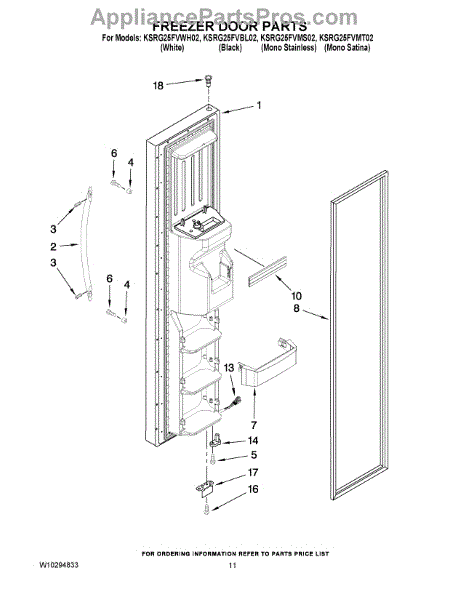 AppliancePartsPros.com
FREEZER DOOR PARTS
For Models: KSRG25FVWH02, KSRG25FVBL02, KSRG25FVMS02, KSRG25FVMT02
(White) (Black) (Mono Stainless) (Mono Satina)

18
1
6
4
3
2
3
6
4
10
8
13
7
14
5
17
16

FOR ORDERING INFORMATION REFER TO PARTS PRICE LIST
W10294833
11