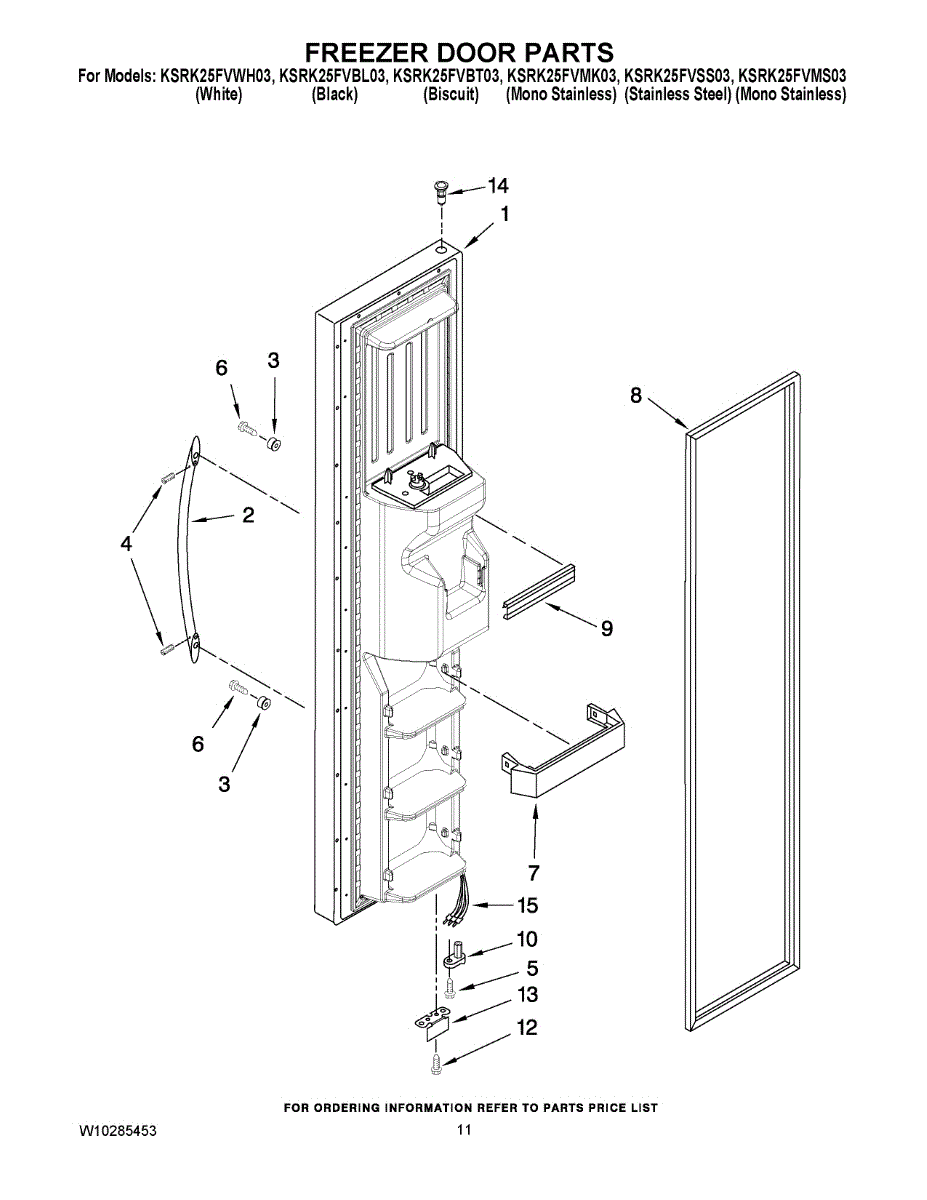 FREEZER DOOR PARTS
For Models: KSRK25FVWH03, KSRK25FVBL03, KSRK25FVBT03, KSRK25FVMK03, KSRK25FVSS03, KSRK25FVMS03
(White) (Black) (Biscuit) (Mono Stainless) (Stainless Steel) (Mono Stainless)

14
1
6
3
8
2
4
9
6
3
7
15
10
5
13
12

FOR ORDERING INFORMATION REFER TO PARTS PRICE LIST
W10285453
11