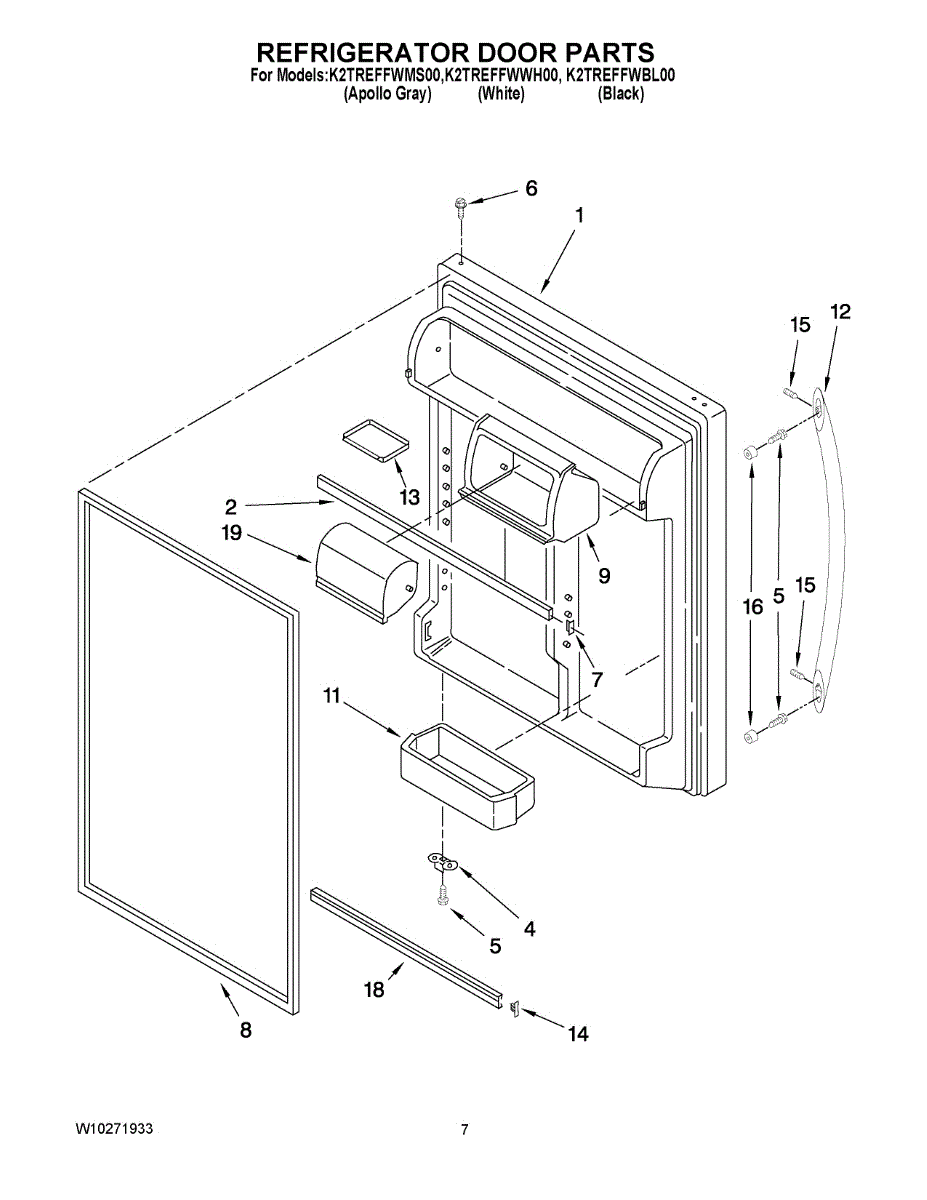 REFRIGERATOR DOOR PARTS
For Models:K2TREFFWMS00,K2TREFFWWH00, K2TREFFWBL00
(Apollo Gray) (White) (Black)

6
1
15
12
13
2
19
9
16
5
15
7
11
4
5
18
8
14

W10271933
7