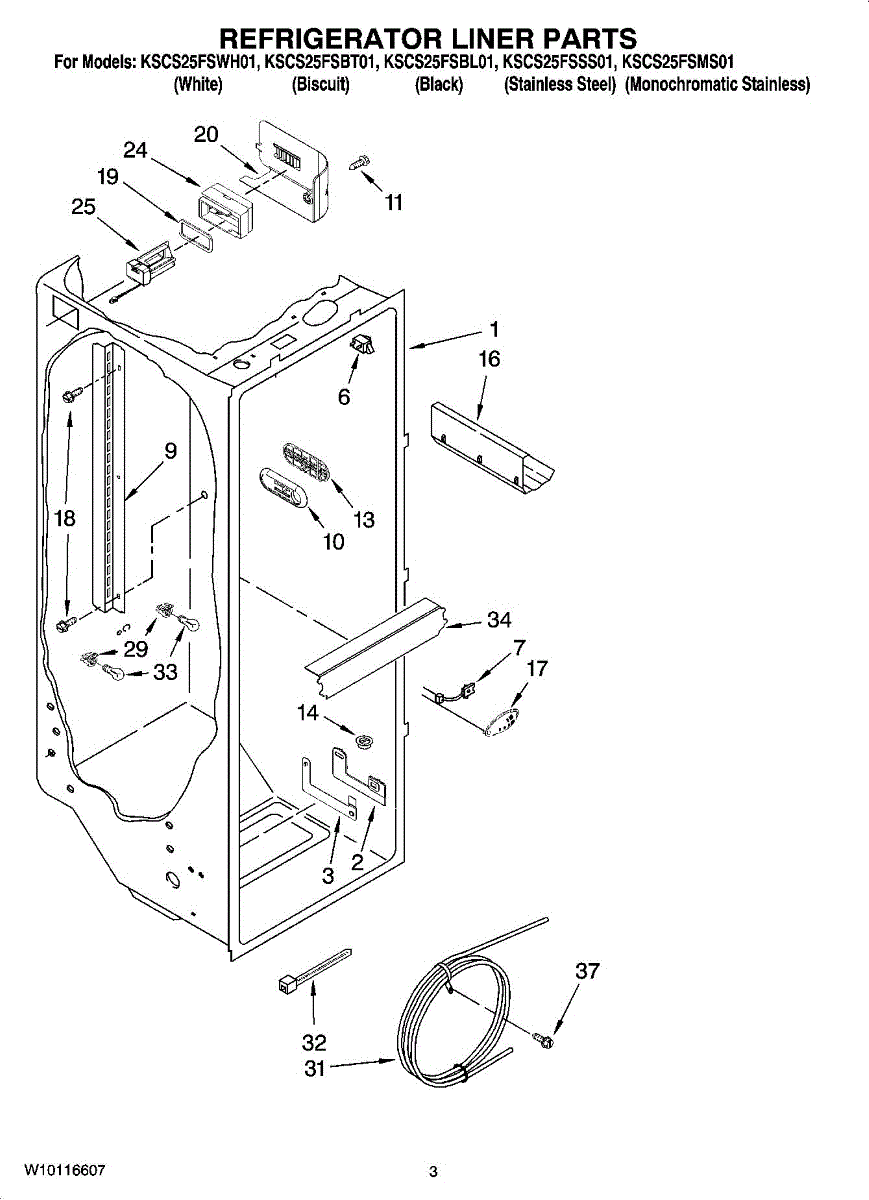 REFRIGERATOR LINER PARTS
For Models: KSCS25FSWH01, KSCS25FSBT01, KSCS25FSBL01, KSCS25FSSS01, KSCS25FSMS01
(White) (Biscuit) (Black) (Stainless Steel) (Monochromatic Stainless)

20
24
19
25
11
1
16
6
9
18
13
10
34
7
17
29
33
14
3
2
37
32
31

W10116607
3