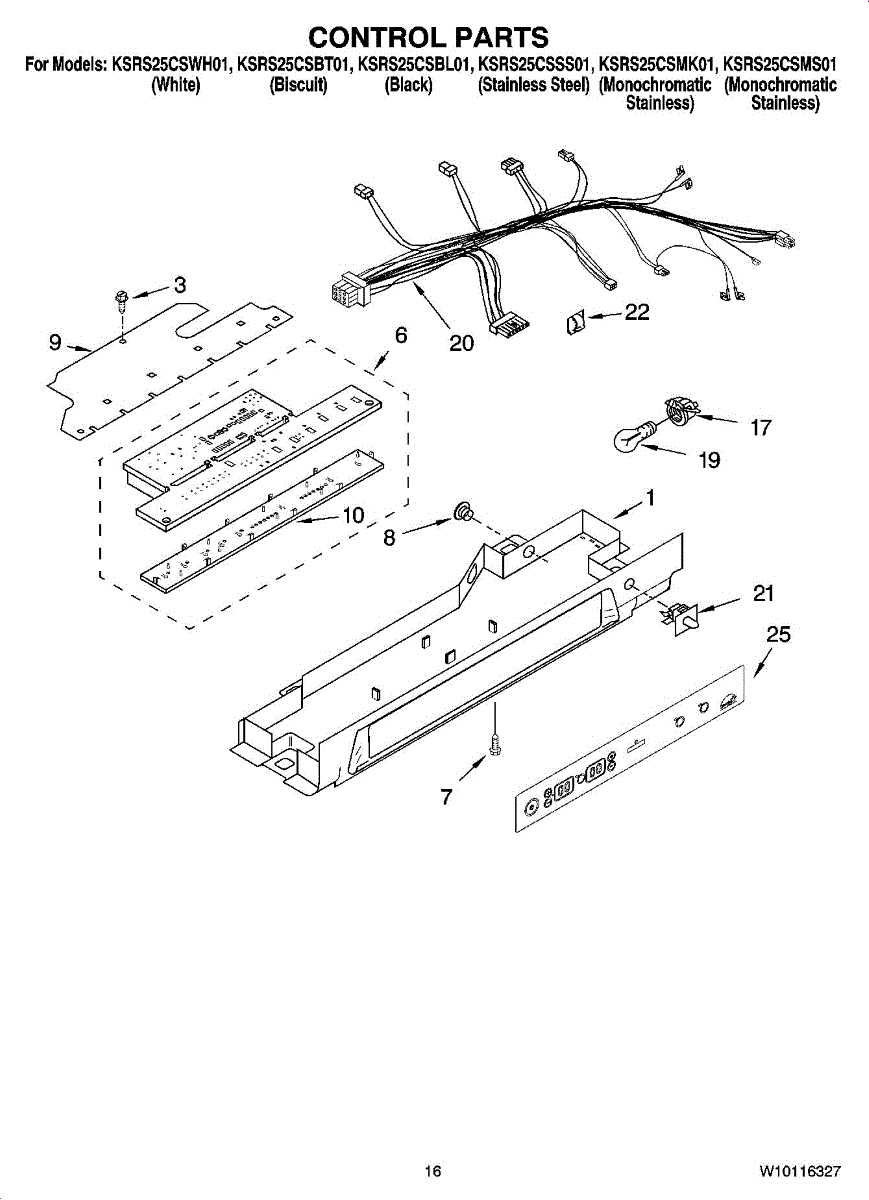 CONTROL PARTS

For Models: KSRS25CSWH01, KSRS25CSBT01, KSRS25CSBL01, KSRS25CSSS01, KSRS25CSMK01, KSRS25CSMS01
(White) (Biscuit) (Black) (Stainless Steel) (Monochromatic Stainless) (Monochromatic Stainless)

3
9
6
20
22
17
19
10
8
1
21
25
7

16

W10116327