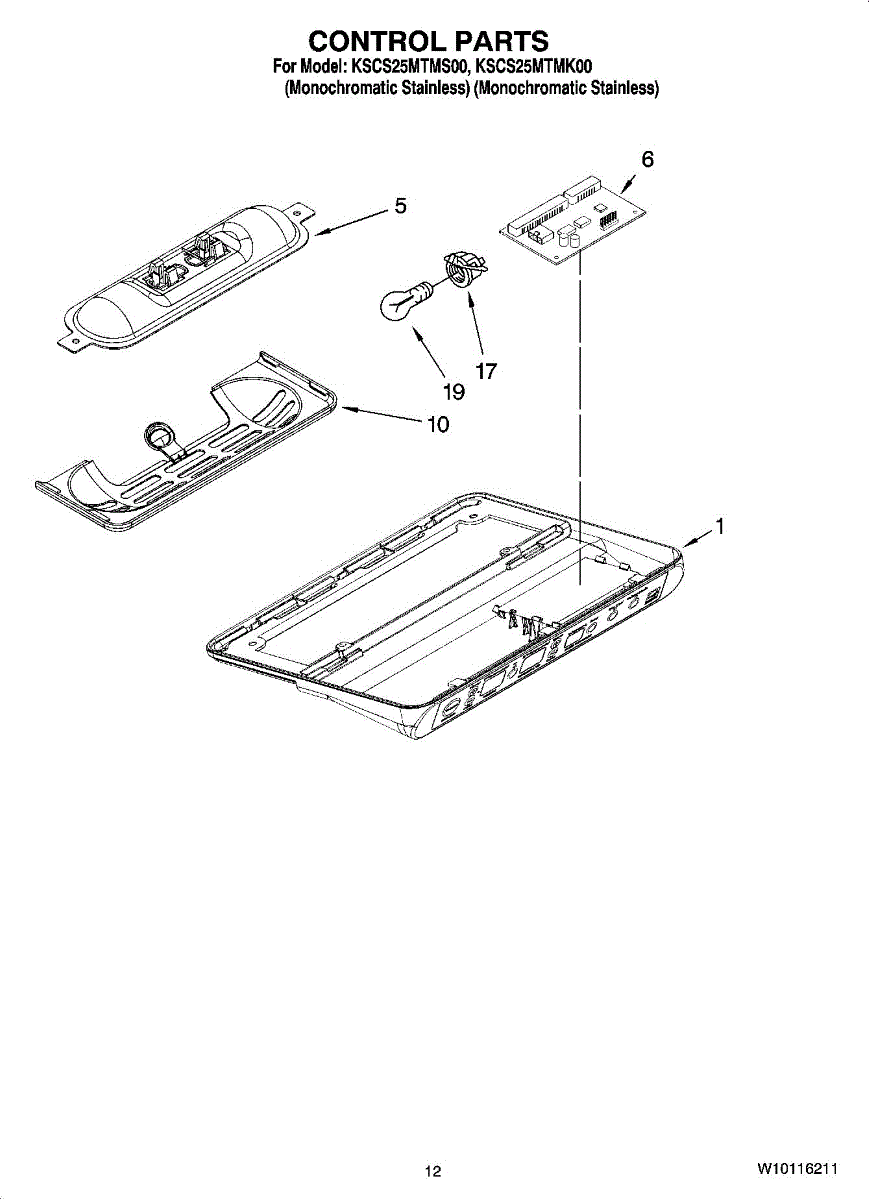 CONTROL PARTS
For Model: KSCS25MTMS00, KSCS25MTMK00
(Monochromatic Stainless) (Monochromatic Stainless)

6
5
17
19
10
1

12
W10116211