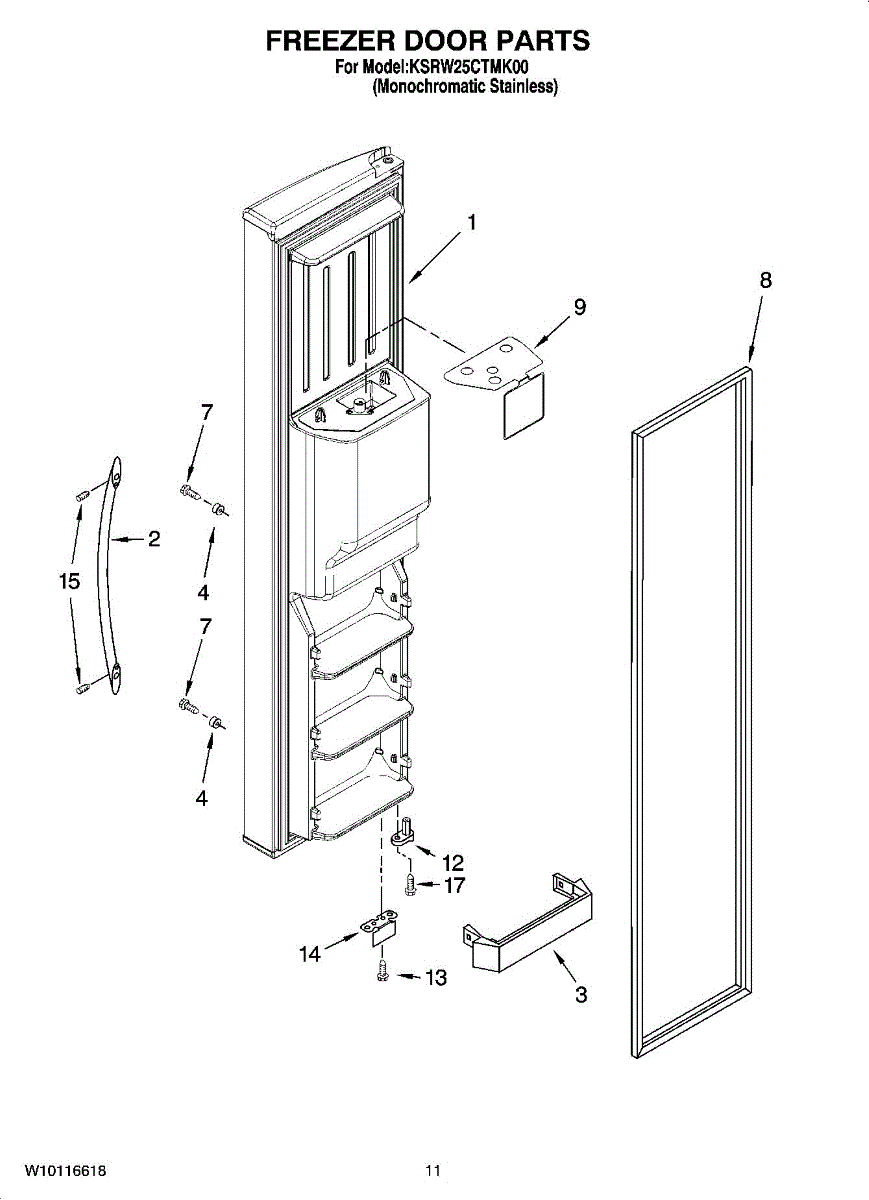 FREEZER DOOR PARTS
For Model:KSRW25CTMK00
(Monochromatic Stainless)

1
8
9
7
2
15
4
7
4
12
17
14
13
3

W10116618
11