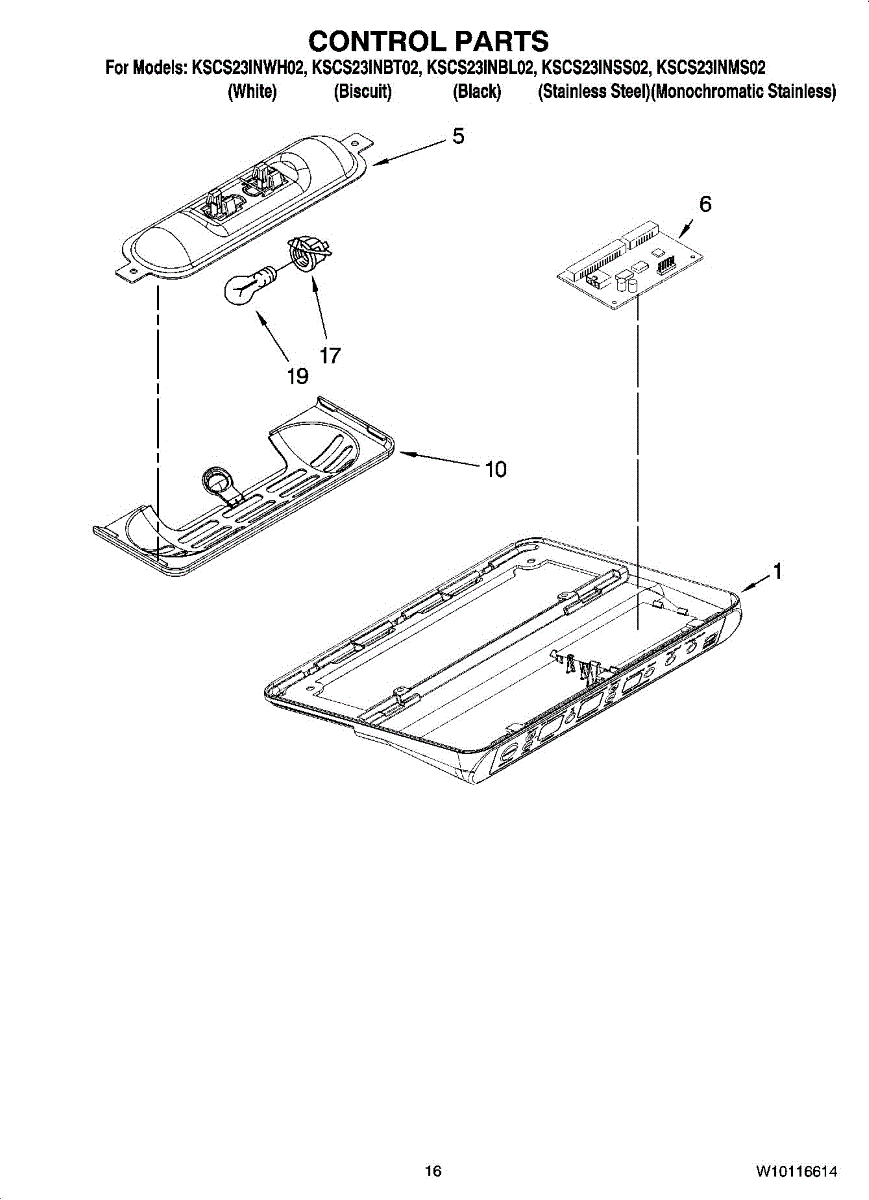 CONTROL PARTS

For Models: KSCS23INWH02, KSCS23INBT02, KSCS23INBL02, KSCS23INSS02, KSCS23INMS02
(White) (Biscuit) (Black) (Stainless Steel)(Monochromatic Stainless)

5

6

17

19

10

1

16

W10116614