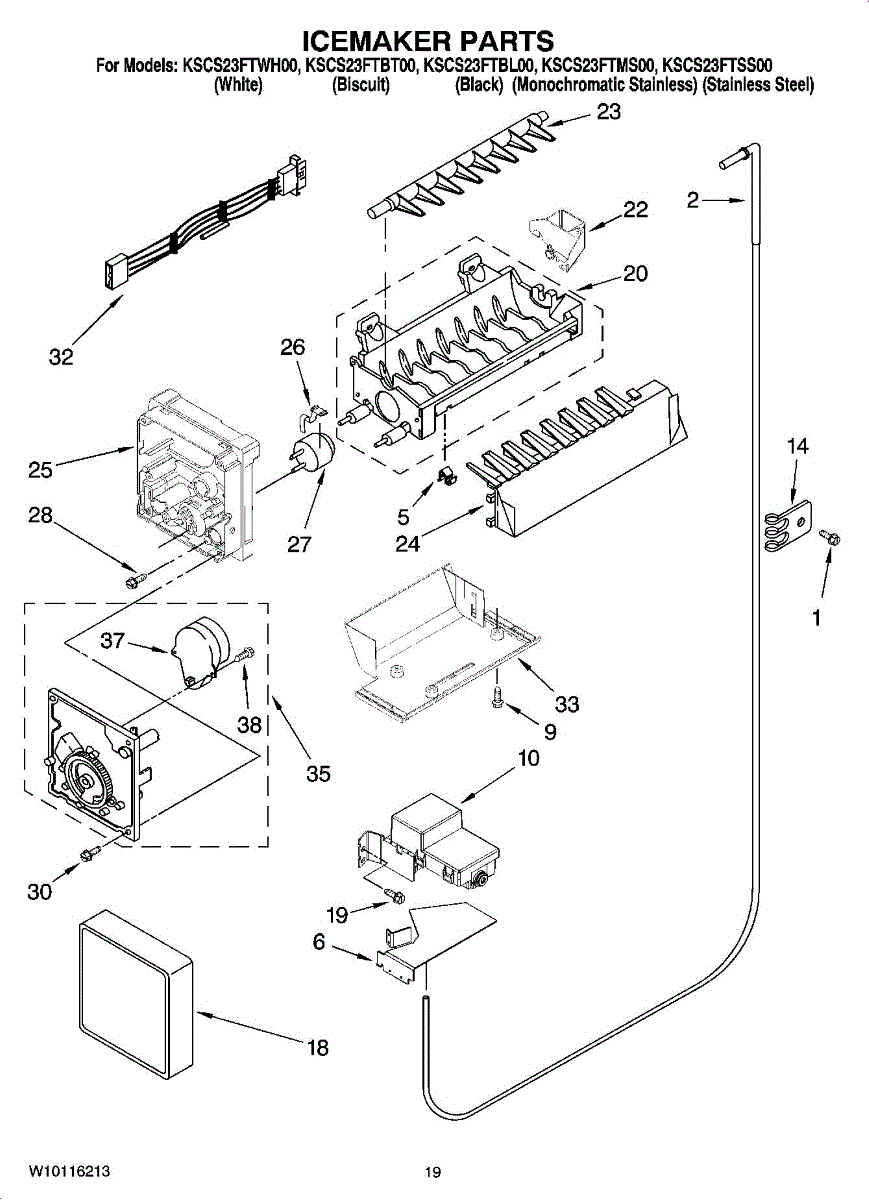 ICEMAKER PARTS

For Models: KSCS23FTWH00, KSCS23FTBT00, KSCS23FTBL00, KSCS23FTMS00, KSCS23FTSS00
(White) (Biscuit) (Black) (Monochromatic Stainless) (Stainless Steel)

23
2
22
20
32
26
25
14
28
27
5
24
1
37
38
33
9
35
10
30
19
6
18

W10116213
19