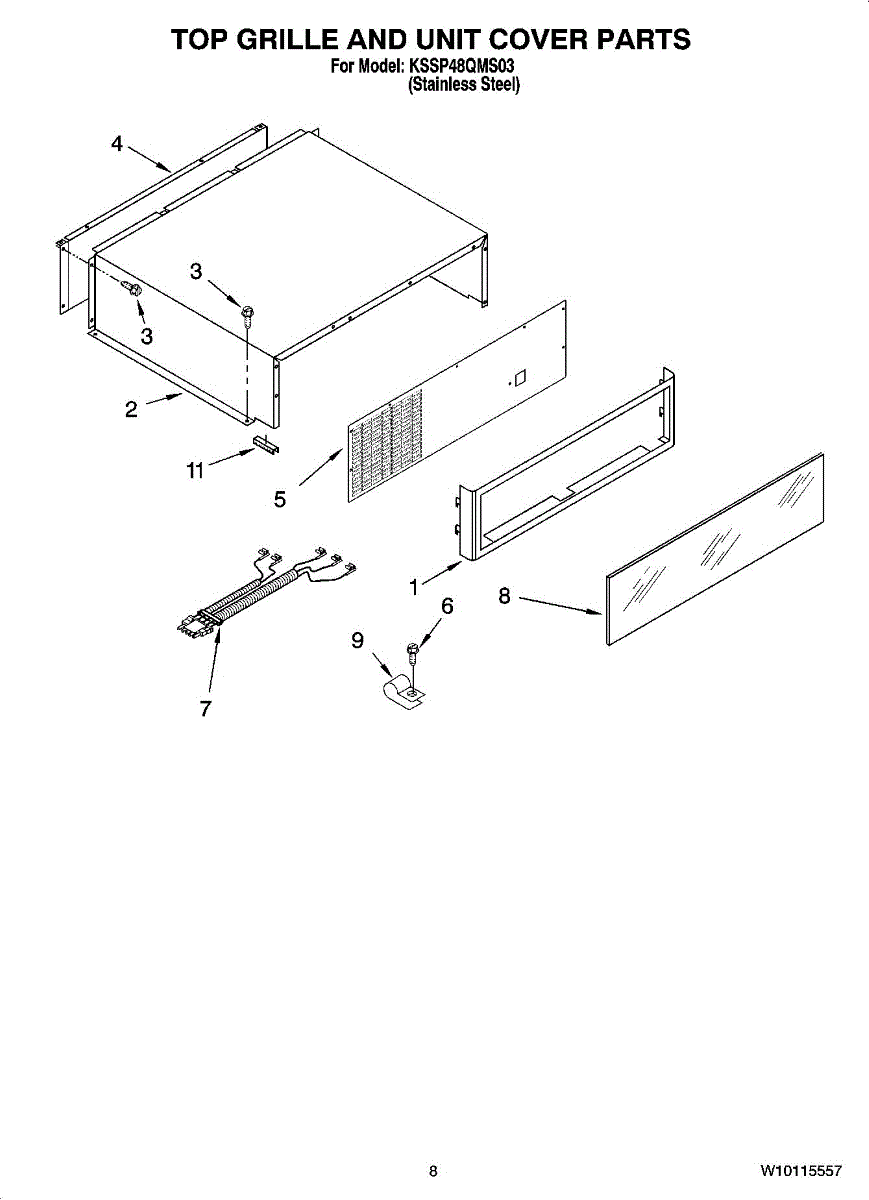 TOP GRILLE AND UNIT COVER PARTS
For Model: KSSP48QMS03
(Stainless Steel)

4
3
3
2
11
5
1
8
6
9
7

8
W10115557