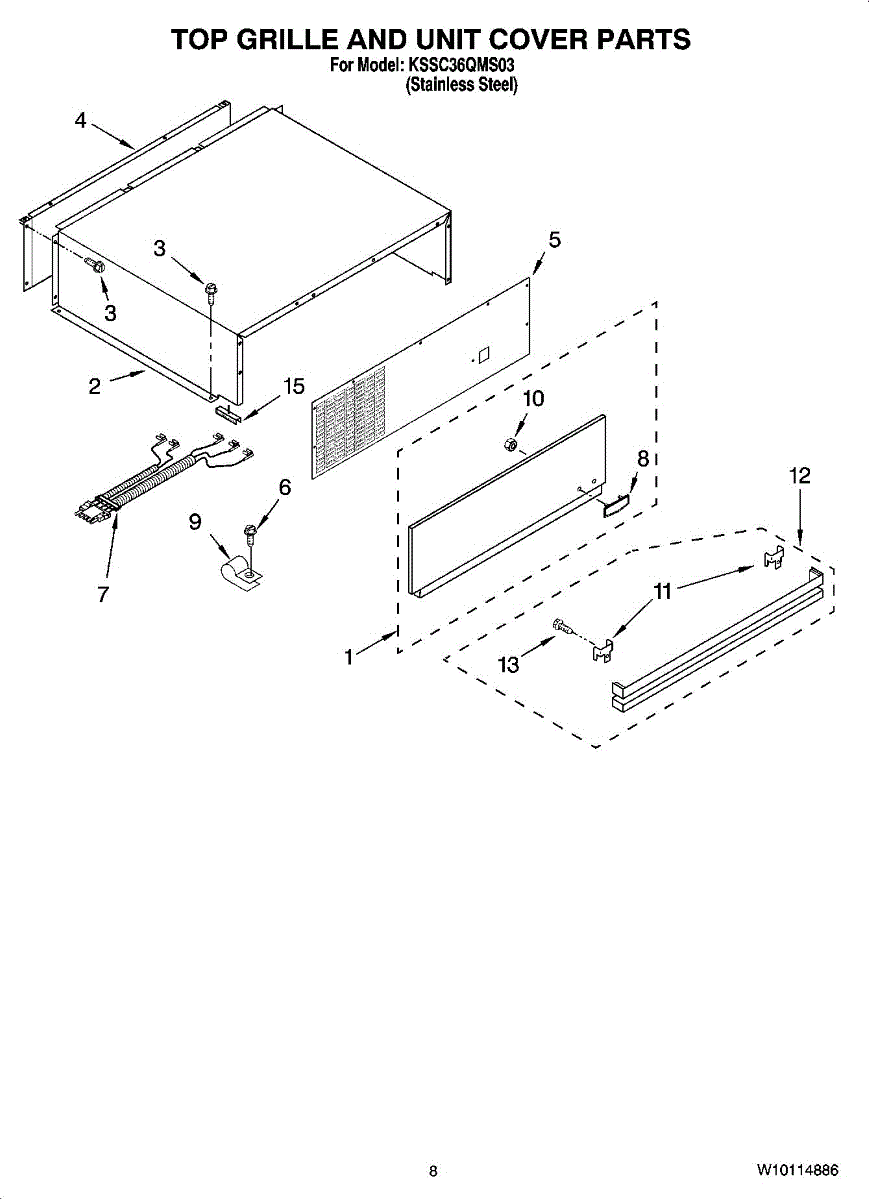 TOP GRILLE AND UNIT COVER PARTS
For Model: KSSC36QMS03
(Stainless Steel)

4
3
5
3
2
15
10
8
12
6
9
7
11
1
13

8

W10114886