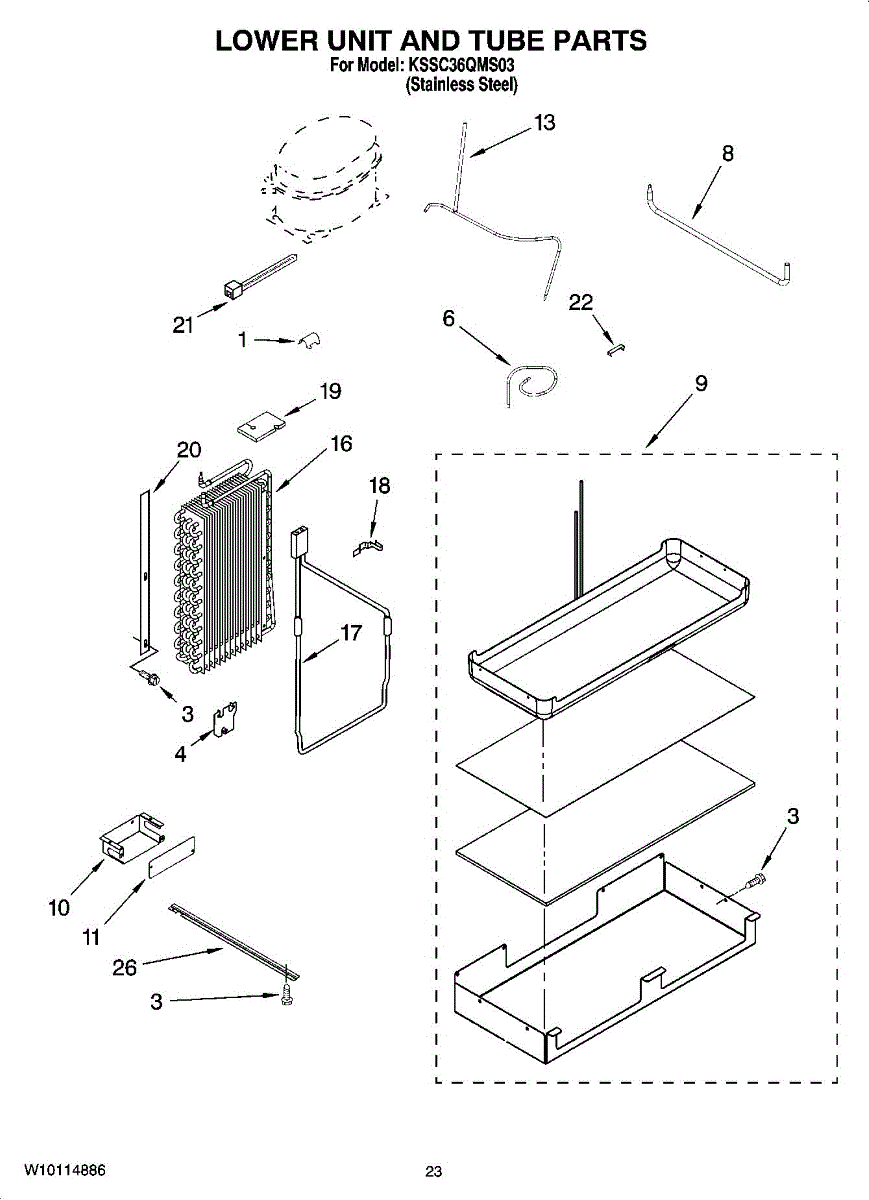 LOWER UNIT AND TUBE PARTS
For Model: KSSC36QMS03
(Stainless Steel)

13
8
21
1
6
22
9
19
20
16
18
17
3
4
3
10
11
26
3

W10114886
23