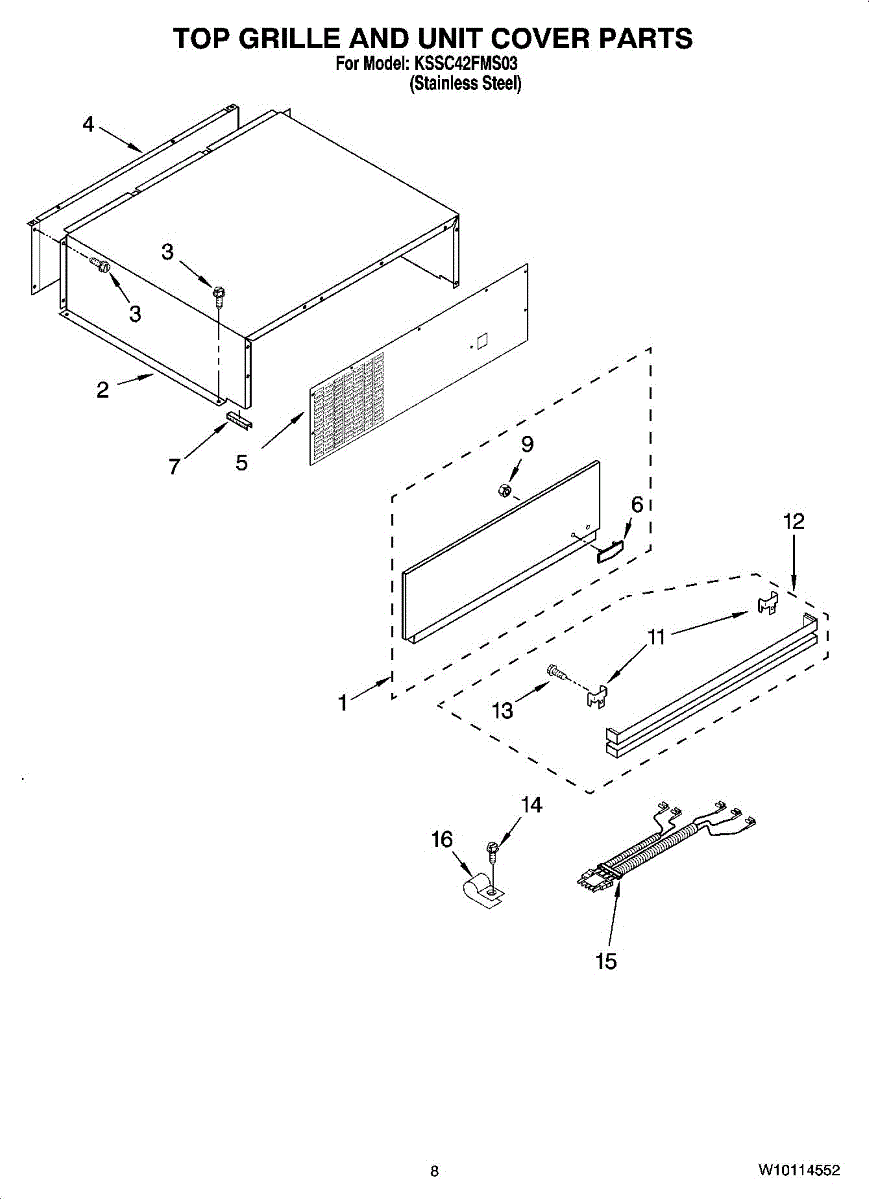 TOP GRILLE AND UNIT COVER PARTS
For Model: KSSC42FMS03
(Stainless Steel)

4
3
3
2
7
5
9
6
12
11
1
13
14
16
15

8
W10114552