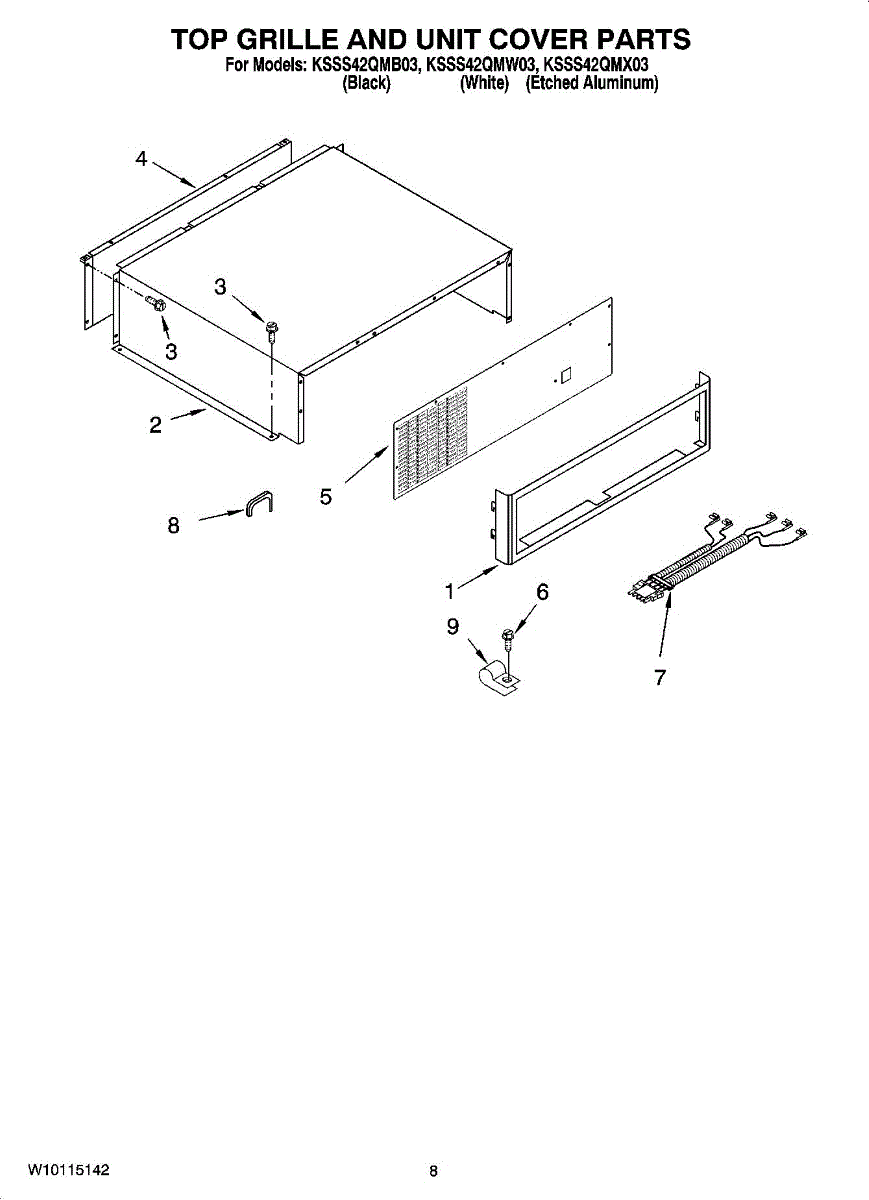 TOP GRILLE AND UNIT COVER PARTS
For Models: KSSS42QMB03, KSSS42QMW03, KSSS42QMX03
(Black) (White) (Etched Aluminum)

4
3
3
2
5
8
1
6
9
7

W10115142
8