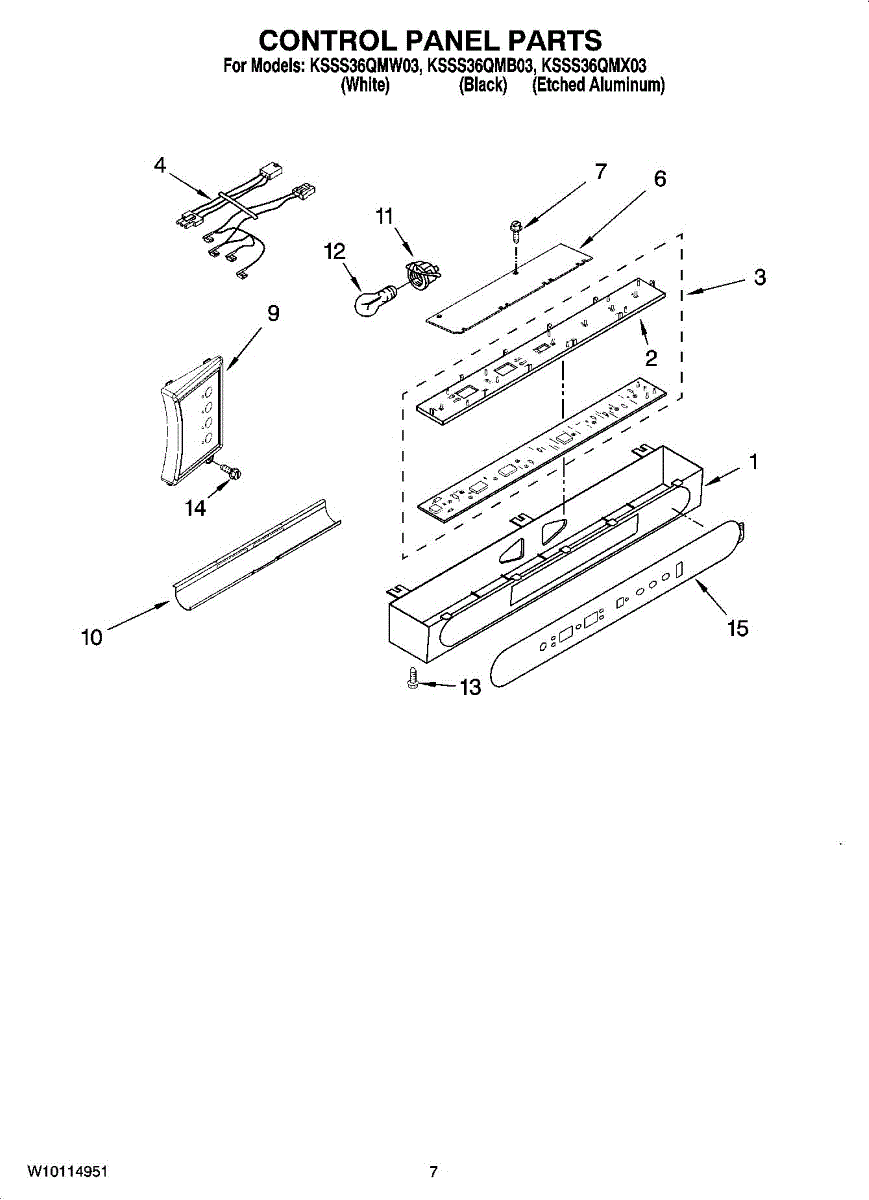 CONTROL PANEL PARTS

For Models: KSSS36QMW03, KSSS36QMB03, KSSS36QMX03
(White) (Black) (Etched Aluminum)

4
7
6
11
12
3
9
2
1
14
10
15
13

W10114951

7