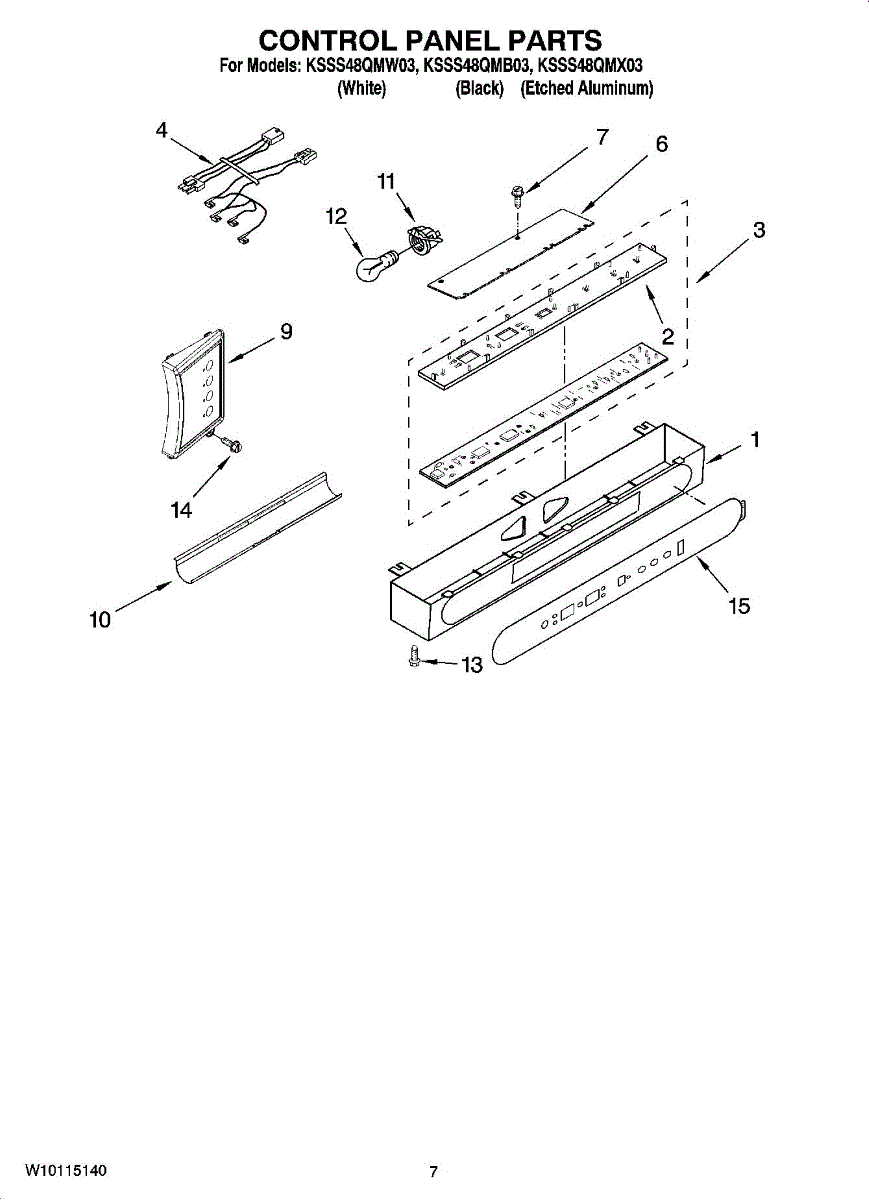 CONTROL PANEL PARTS
For Models: KSSS48QMW03, KSSS48QMB03, KSSS48QMX03
(White) (Black) (Etched Aluminum)

4
7
6
11
12
3
9
2
1
14
10
15
13

W10115140
7