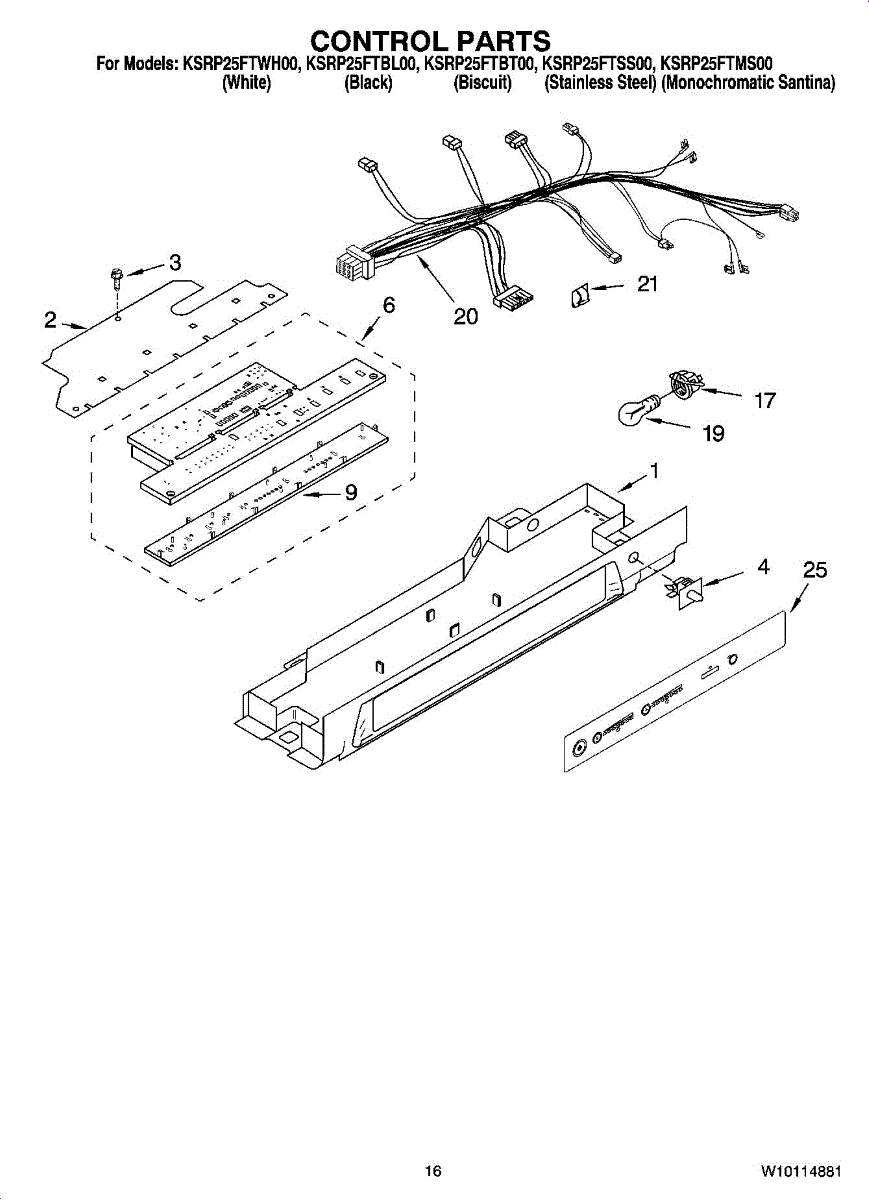 CONTROL PARTS
For Models: KSRP25FTWH00, KSRP25FTBL00, KSRP25FTBT00, KSRP25FTSS00, KSRP25FTMS00
(White) (Black) (Biscuit) (Stainless Steel) (Monochromatic Santina)

3
2
6
20
21
17
19
9
1
4
25

16
W10114881