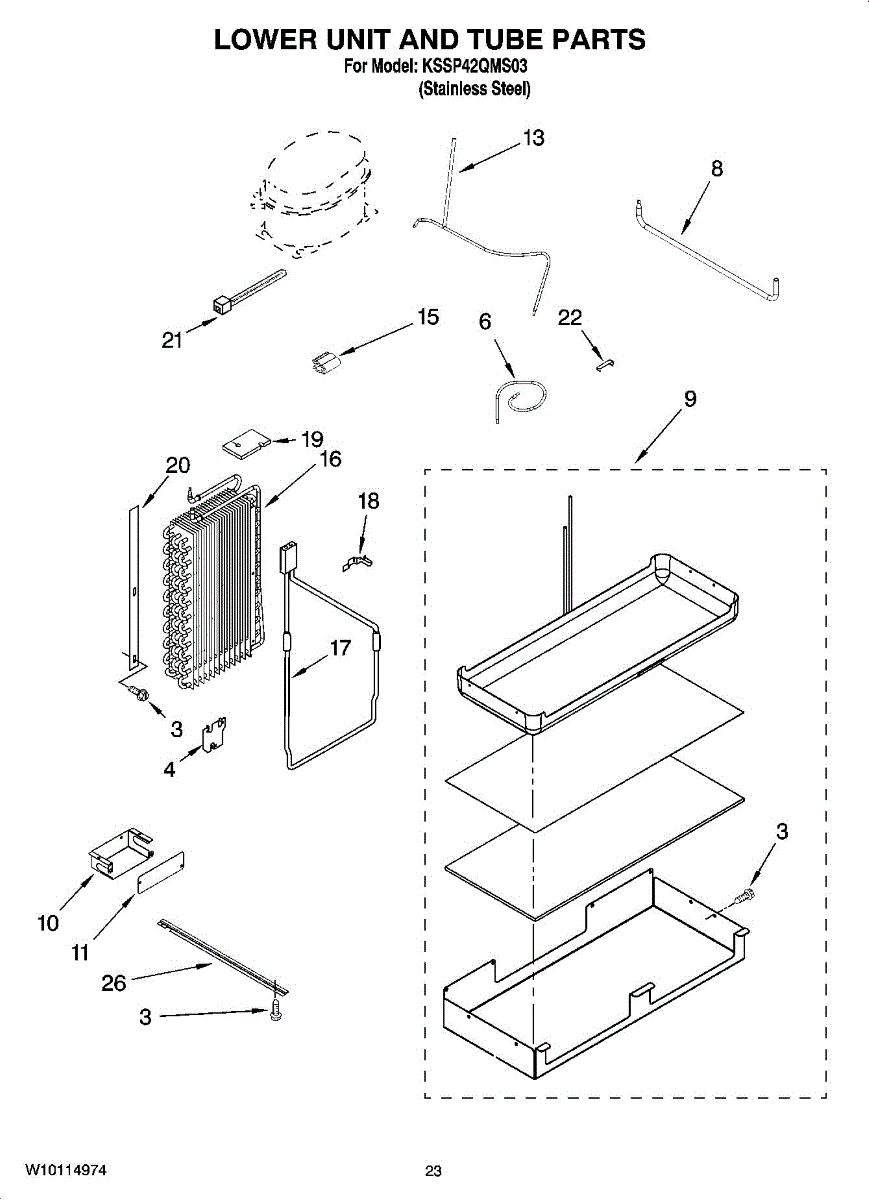 LOWER UNIT AND TUBE PARTS
For Model: KSSP42QMS03
(Stainless Steel)

13
8
21
15
6
22
9
19
20
16
18
17
3
4
3
10
11
26
3

W10114974
23