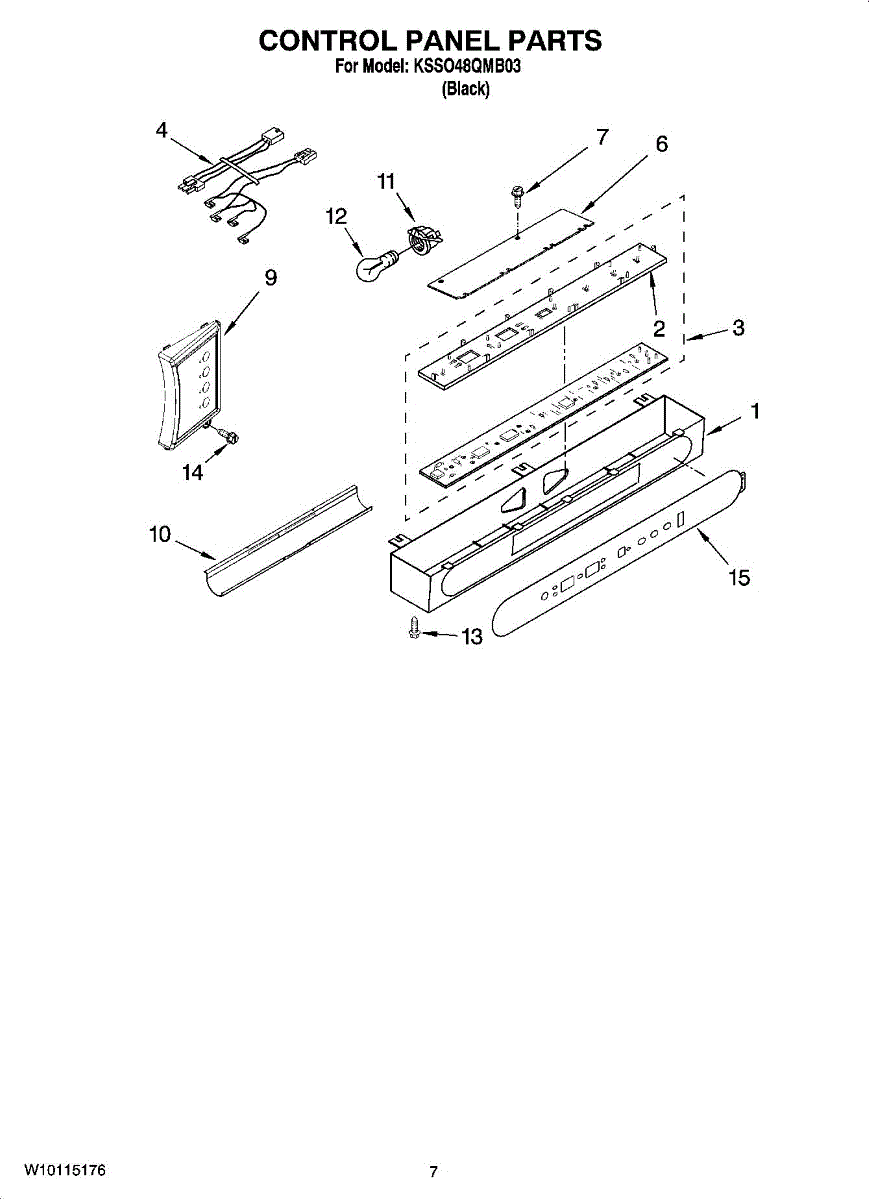 CONTROL PANEL PARTS
For Model: KSSO48QMB03
(Black)

4
7
6
11
12
9
2
3
1
14
10
15
13

W10115176
7