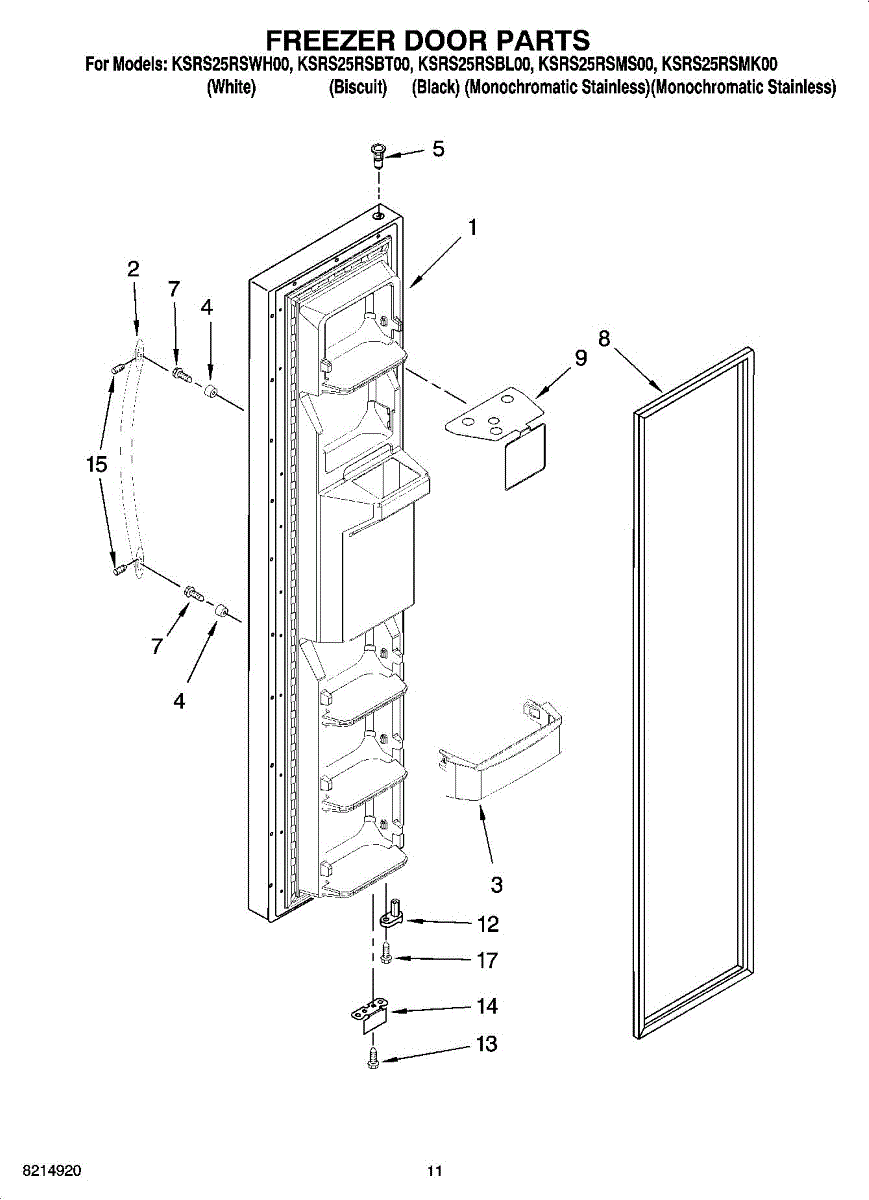 FREEZER DOOR PARTS

For Models: KSRS25RSWH00, KSRS25RSBT00, KSRS25RSBL00, KSRS25RSMS00, KSRS25RSMK00
(White) (Biscuit) (Black) (Monochromatic Stainless)(Monochromatic Stainless)

5
1
2
7
4
8
9
15
7
4
3
12
17
14
13

8214920

11