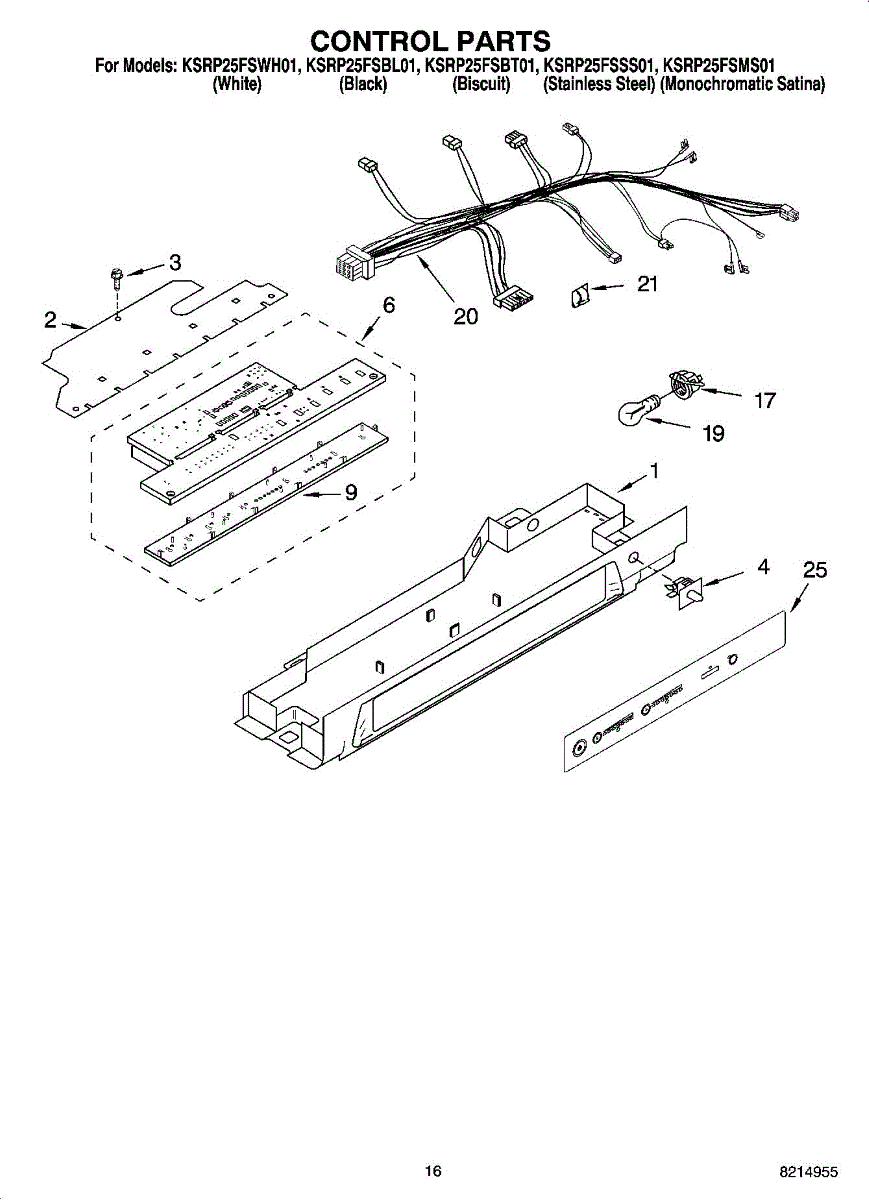 CONTROL PARTS

For Models: KSRP25FSWH01, KSRP25FSBL01, KSRP25FSBT01, KSRP25FSSS01, KSRP25FSMS01
(White) (Black) (Biscuit) (Stainless Steel) (Monochromatic Satina)

3
2
6
20
21
17
19
9
1
4
25

16

8214955