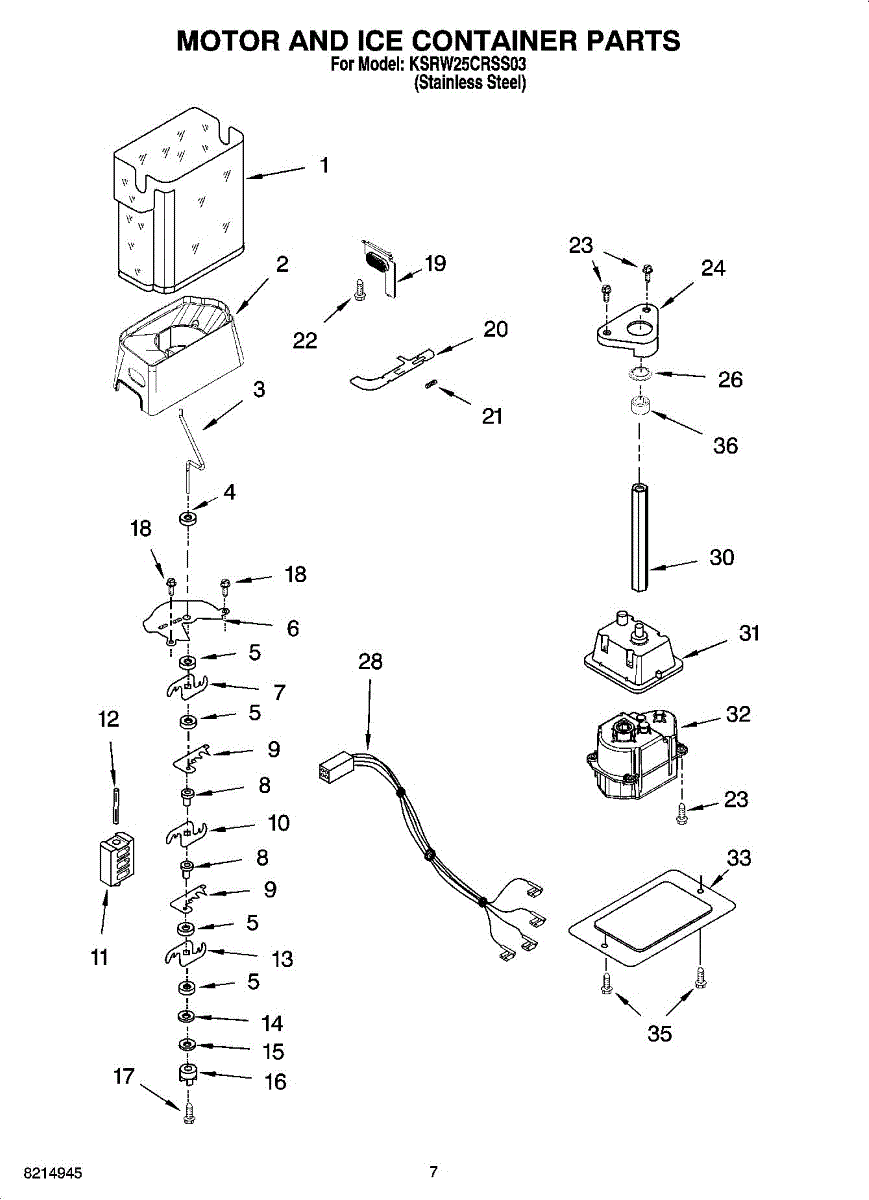 MOTOR AND ICE CONTAINER PARTS
For Model: KSRW25CRSS03
(Stainless Steel)

1
2
3
4
18
18
6
5
7
5
9
8
10
8
9
5
13
5
14
15
16
17
12
11
19
22
20
21
28
23
24
26
36
30
31
32
23
33
35

8214945
7