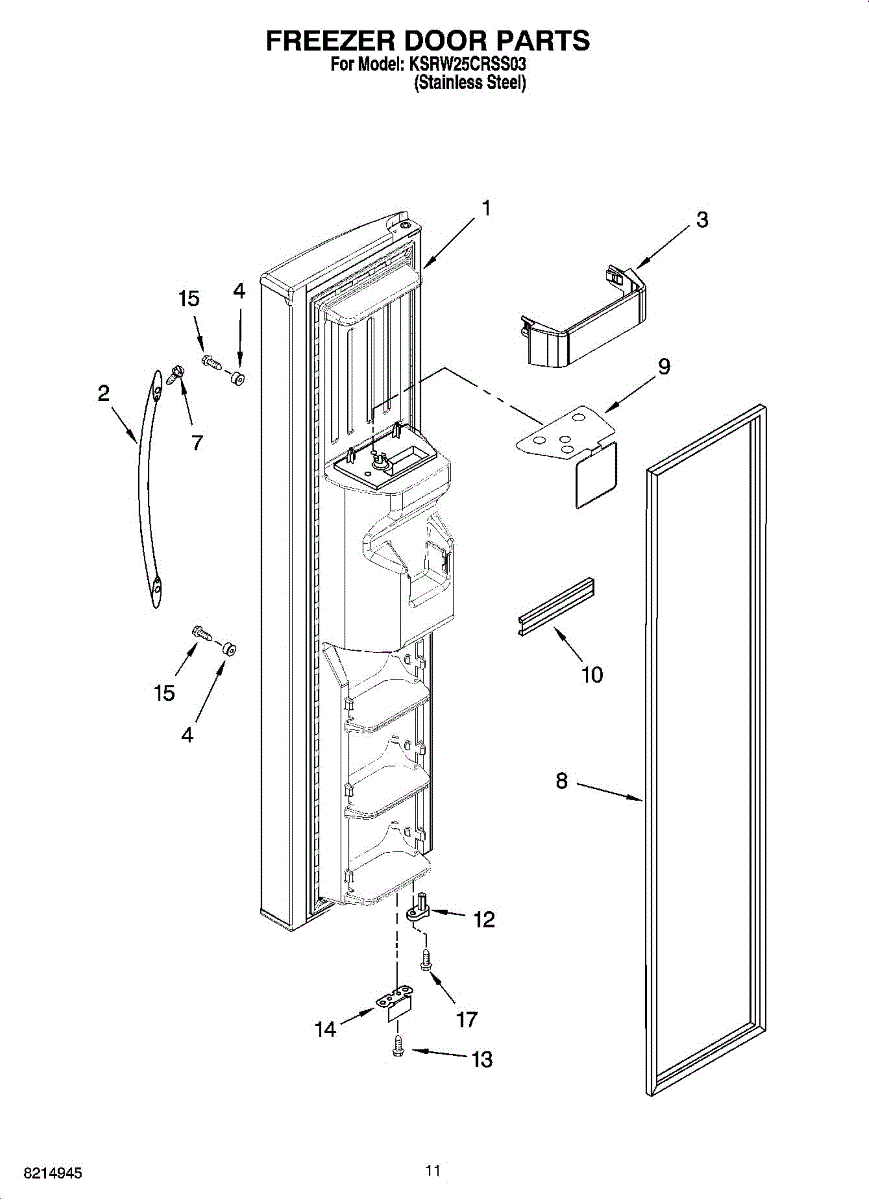 FREEZER DOOR PARTS
For Model: KSRW25CRSS03
(Stainless Steel)

1
3
15
4
2
7
9
10
15
4
8
12
17
14
13

8214945

11