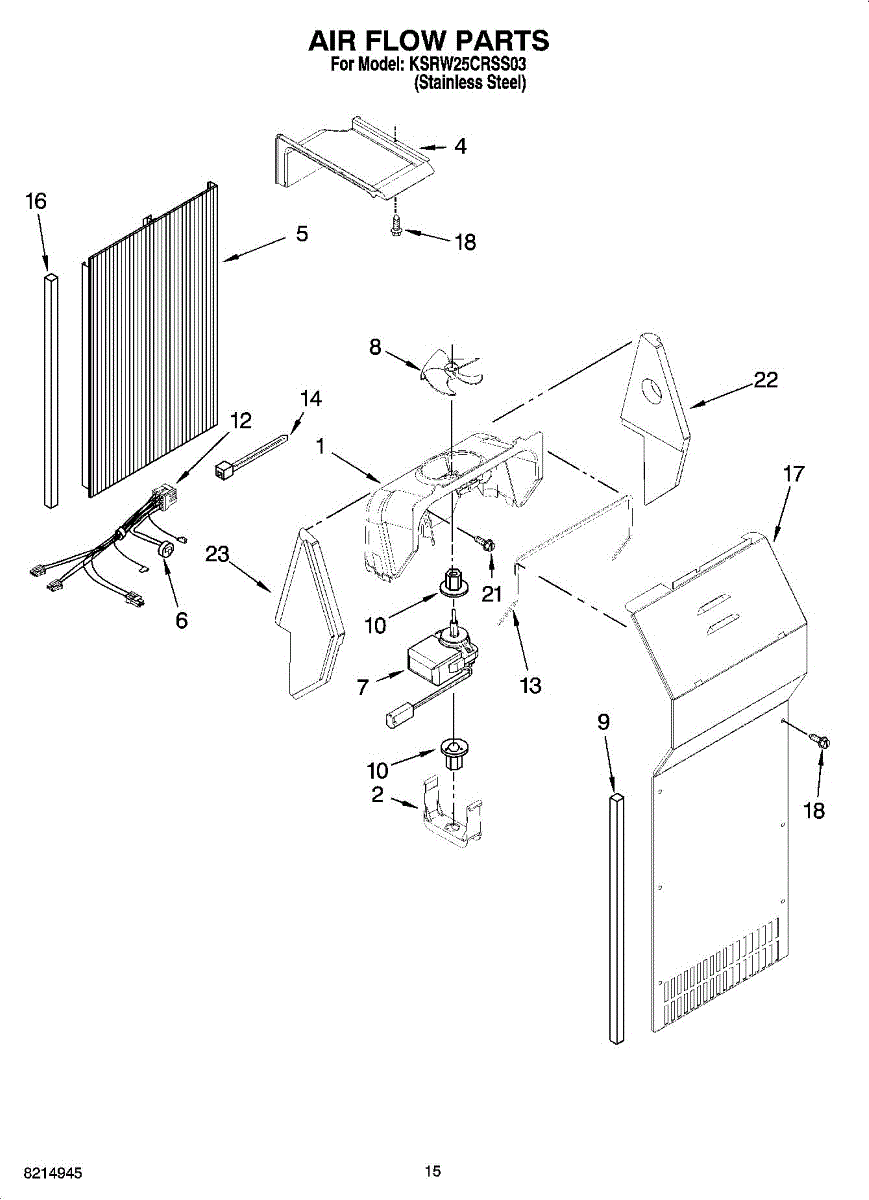 AIR FLOW PARTS
For Model: KSRW25CRSS03
(Stainless Steel)

4
16
5
18
8
22
14
12
1
17
23
21
6
10
13
7
9
10
2
18

8214945
15