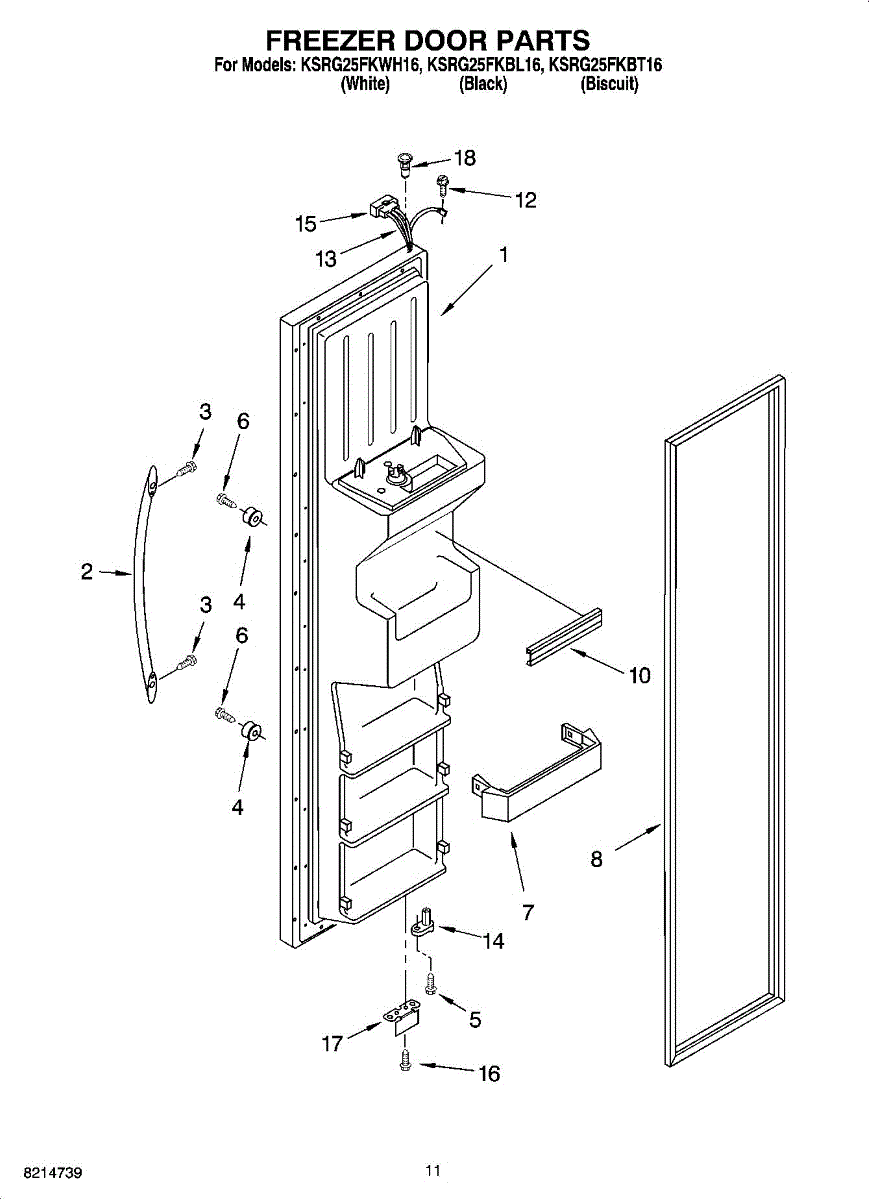 FREEZER DOOR PARTS
For Models: KSRG25FKWH16, KSRG25FKBL16, KSRG25FKBT16
(White) (Black) (Biscuit)

18
12
15
13
1
3
6
2
4
3
6
4
10
8
7
14
5
17
16

8214739

11