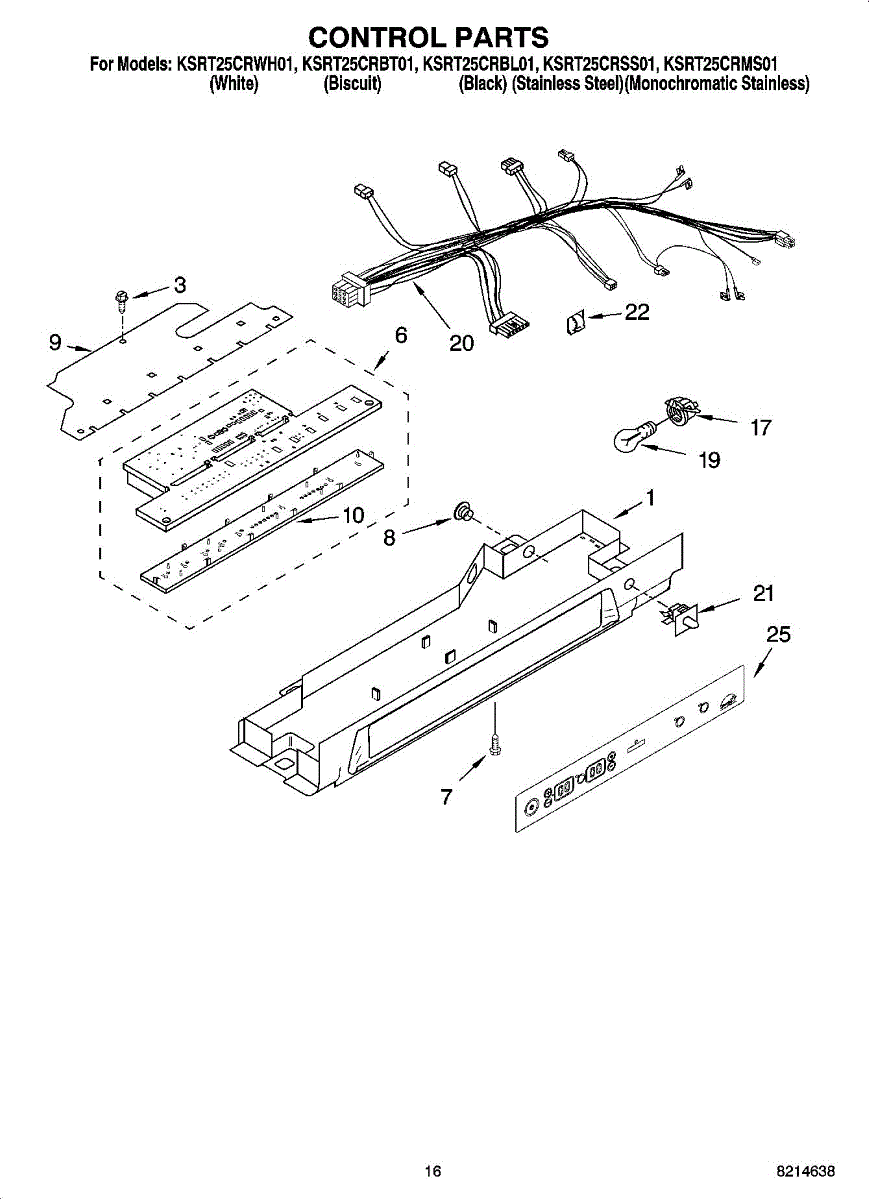 CONTROL PARTS

For Models: KSRT25CRWH01, KSRT25CRBT01, KSRT25CRBL01, KSRT25CRSS01, KSRT25CRMS01
(White) (Biscuit) (Black) (Stainless Steel)(Monochromatic Stainless)

3
9
6
20
22
17
19
10
8
1
21
25
7

16

8214638