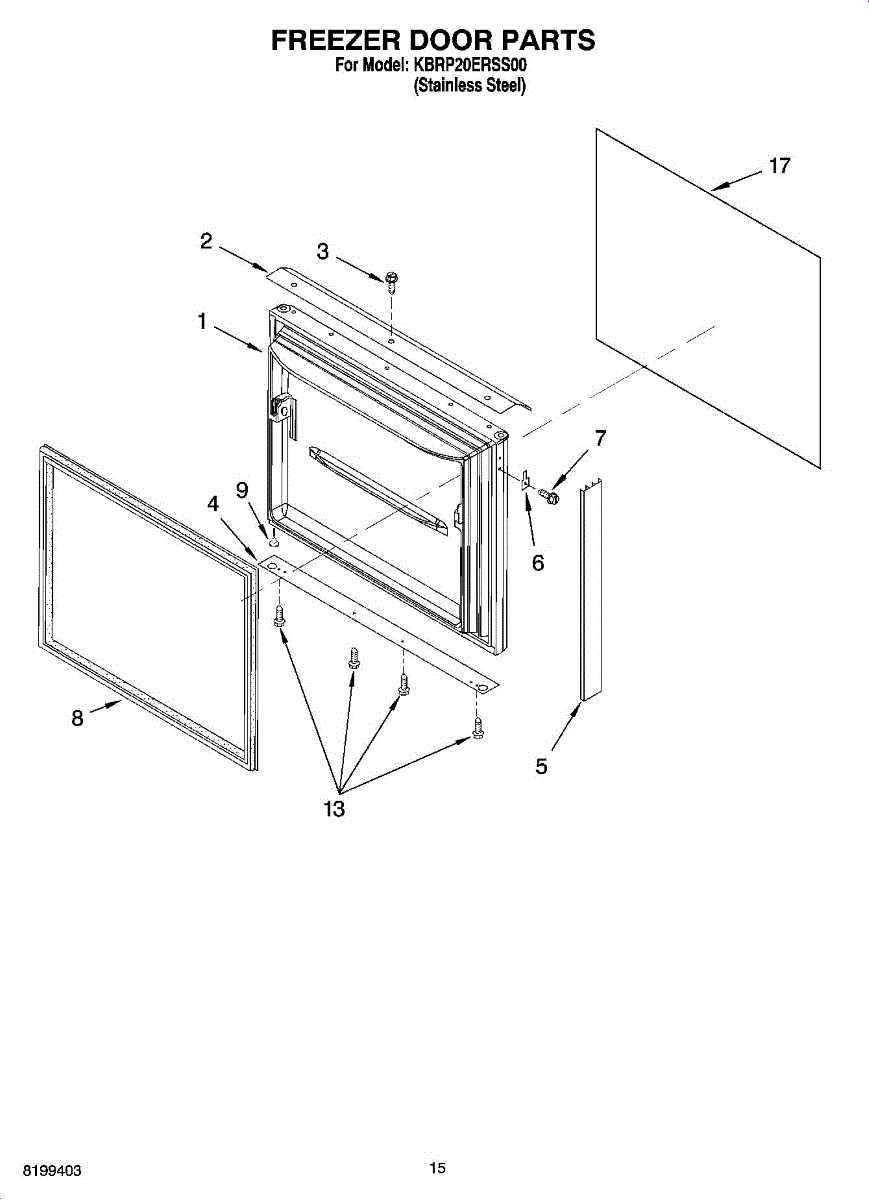 FREEZER DOOR PARTS
For Model: KBRP20ERSS00
(Stainless Steel)

17
2
3
1
7
9
4
6
8
5
13

8199403
15