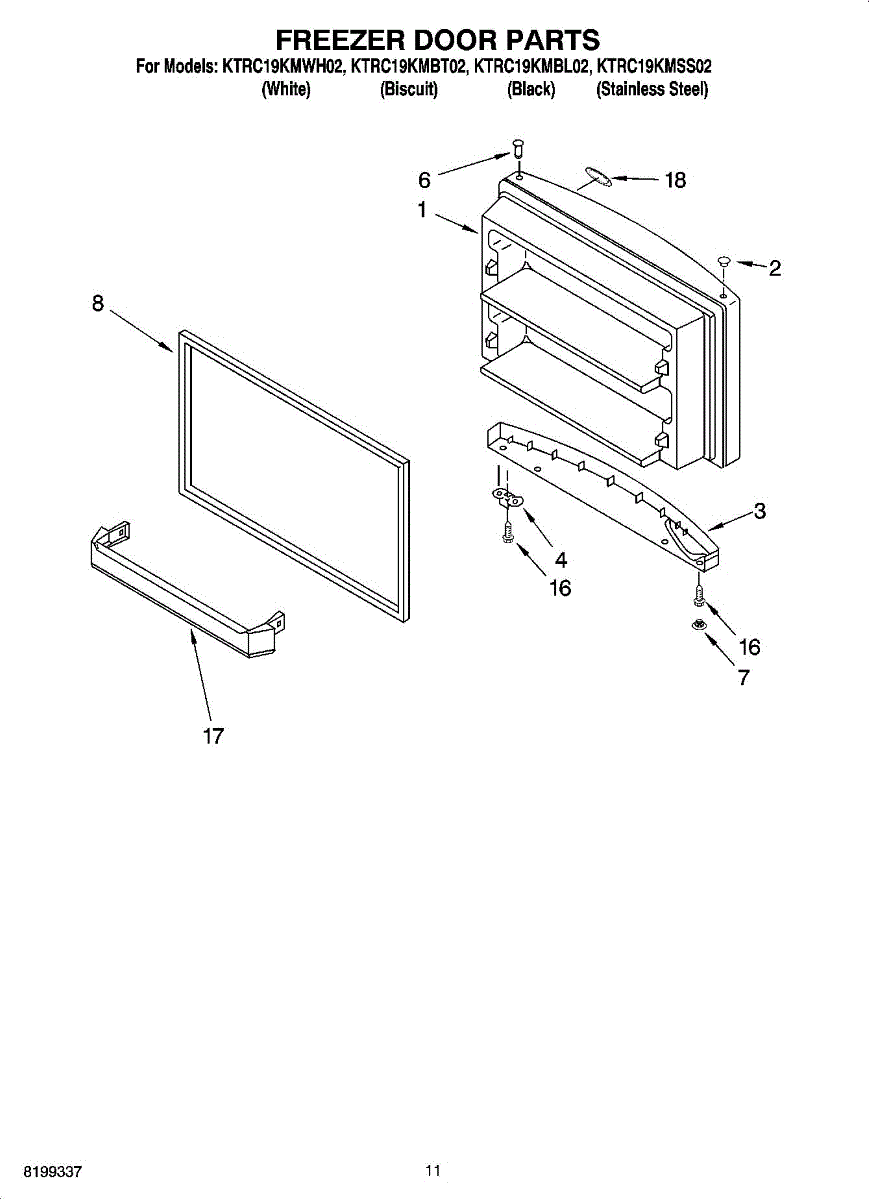 FREEZER DOOR PARTS
For Models: KTRC19KMWH02, KTRC19KMBT02, KTRC19KMBL02, KTRC19KMSS02
(White) (Biscuit) (Black) (Stainless Steel)

6
18
1
2
8
3
4
16
16
7
17

8199337
11