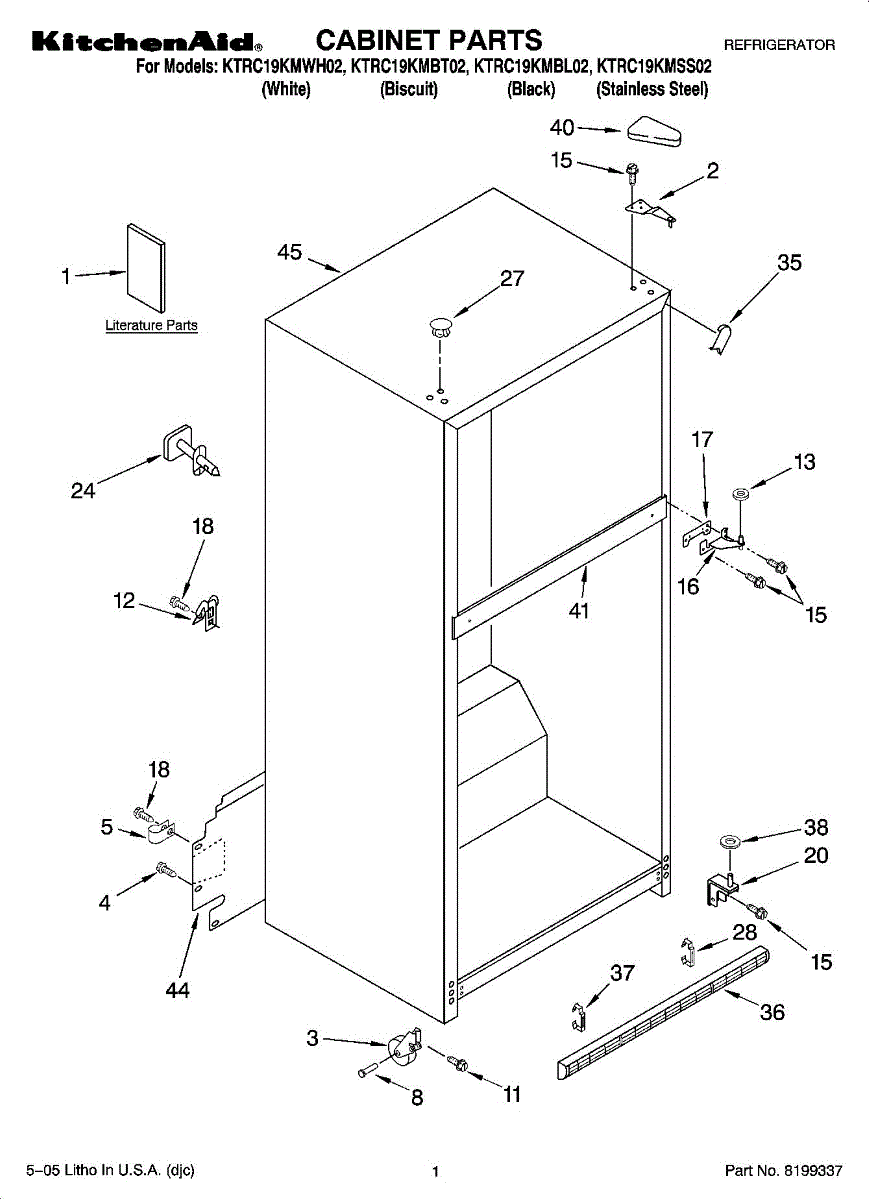 KitchenAid® CABINET PARTS REFRIGERATOR

For Models: KTRC19KMWH02, KTRC19KMBT02, KTRC19KMBL02, KTRC19KMSS02
(White) (Biscuit) (Black) (Stainless Steel)

40
15
2
1
Literature Parts
45
27
35
24
17
13
18
12
16
41
15
18
5
4
44
38
20
28
15
37
36
3
8
11

5–05 Litho In U.S.A. (djc) 1 Part No. 8199337