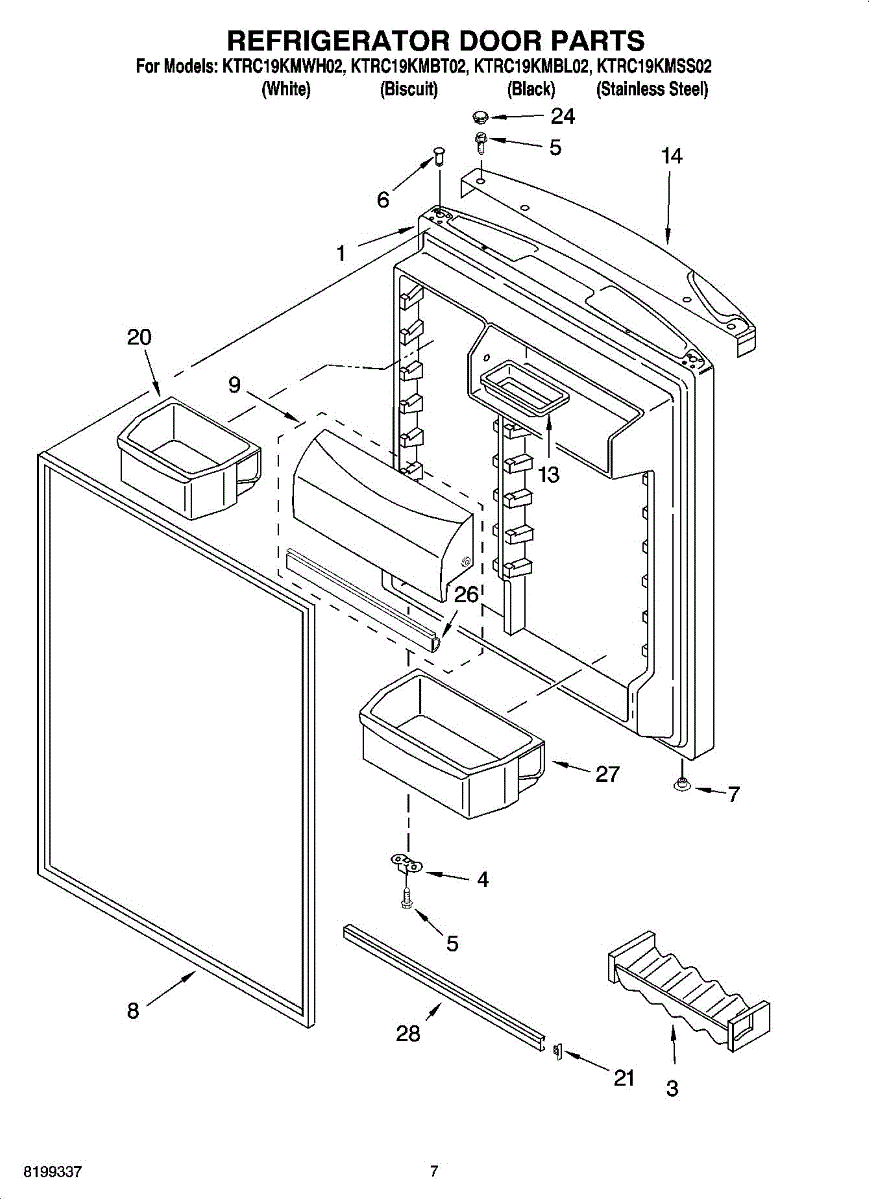 REFRIGERATOR DOOR PARTS

For Models: KTRC19KMWH02, KTRC19KMBT02, KTRC19KMBL02, KTRC19KMSS02
(White) (Biscuit) (Black) (Stainless Steel)

24
5
14
6
1
20
9
13
26
27
7
4
5
8
28
21
3

8199337

7